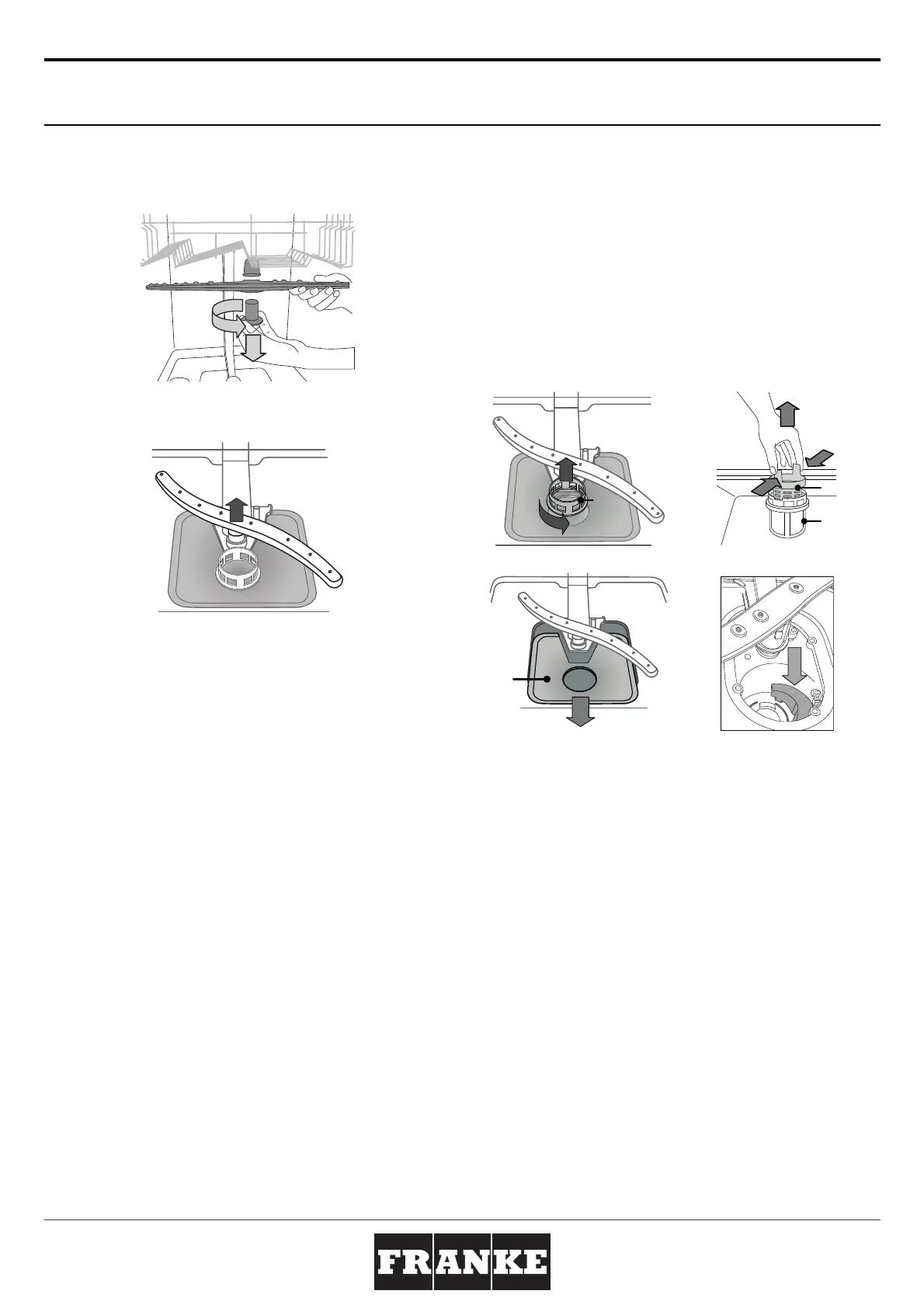 FRANKE