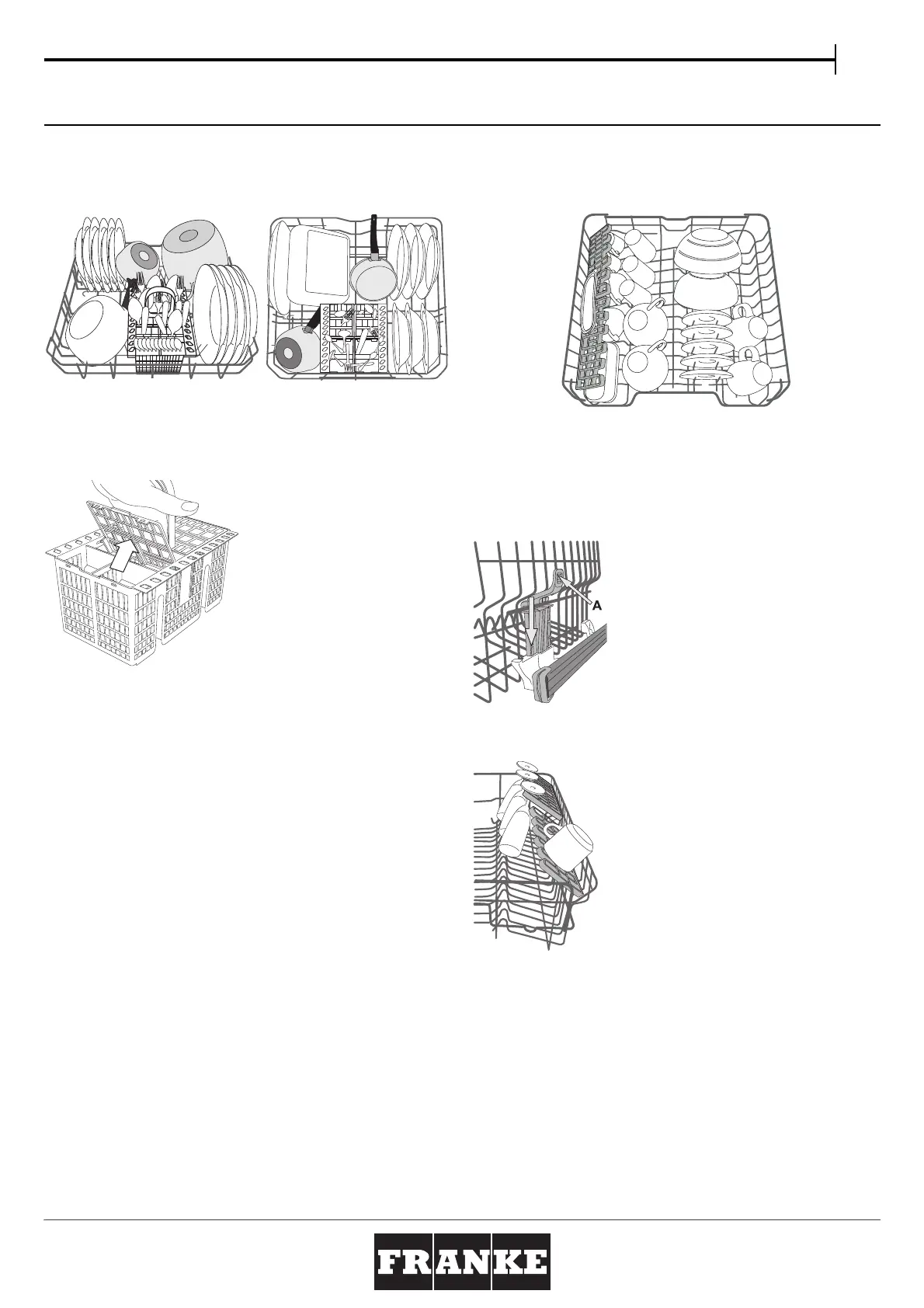 A

FRANKE