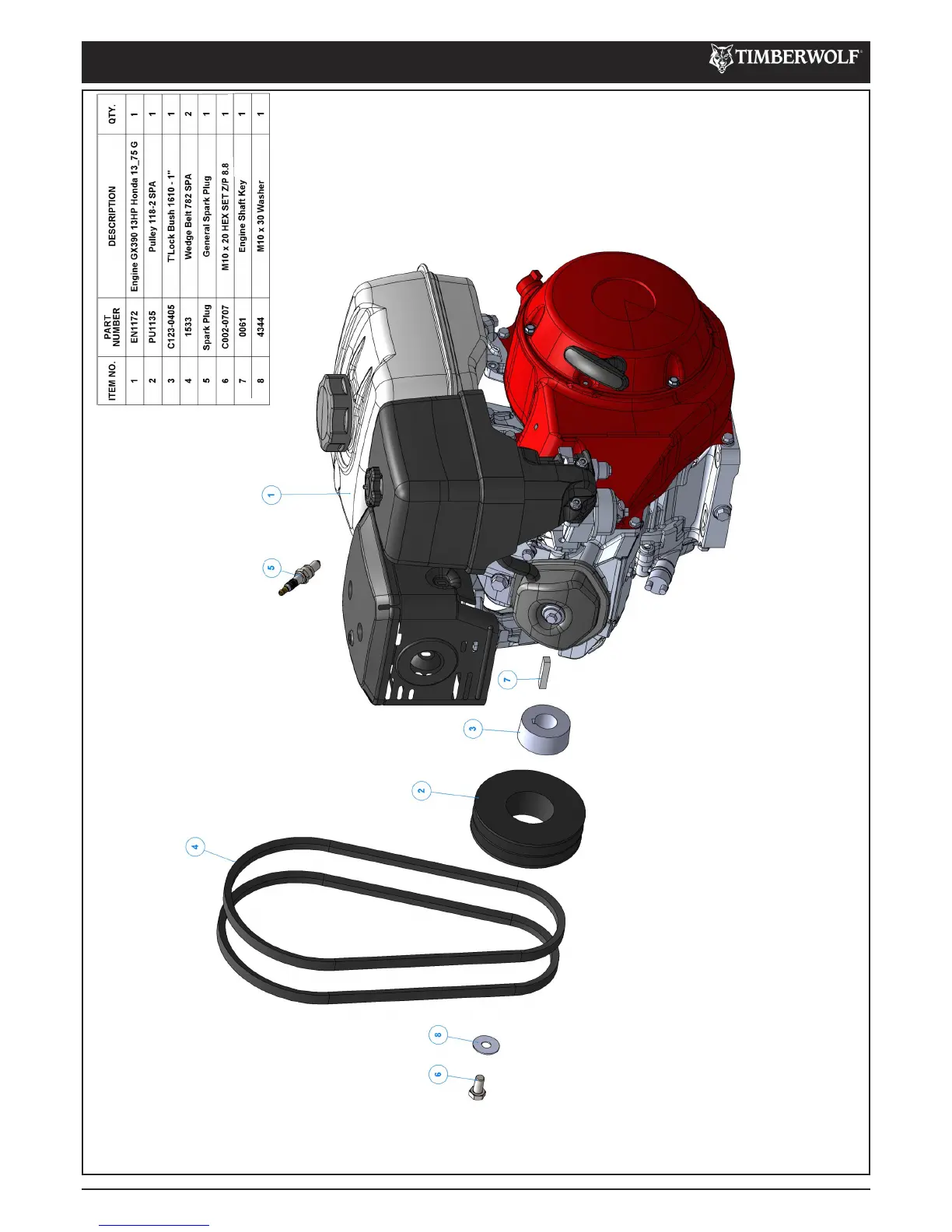 TIMBERWOLF

| ITEM NO. | PART NUMBER | DESCRIPTION | QTY. |
|---|---|---|---|
| 1 | EN1172 | Engine GX390 13HP Honda 13_75 G | 1 |
| 2 | PU1135 | Pulley 118-2 SPA | 1 |
| 3 | C123-0405 | T'Lock Bush 1610 - 1" | 1 |
| 4 | 1533 | Wedge Belt 782 SPA | 2 |
| 5 | Spark Plug | General Spark Plug | 1 |
| 6 | C002-0707 | M10 x 20 HEX SET Z/P 8.8 | 1 |
| 7 | 0061 | Engine Shaft Key | 1 |
| 8 | 4344 | M10 x 30 Washer | 1 |

1
5
7
3
2
4
8
6