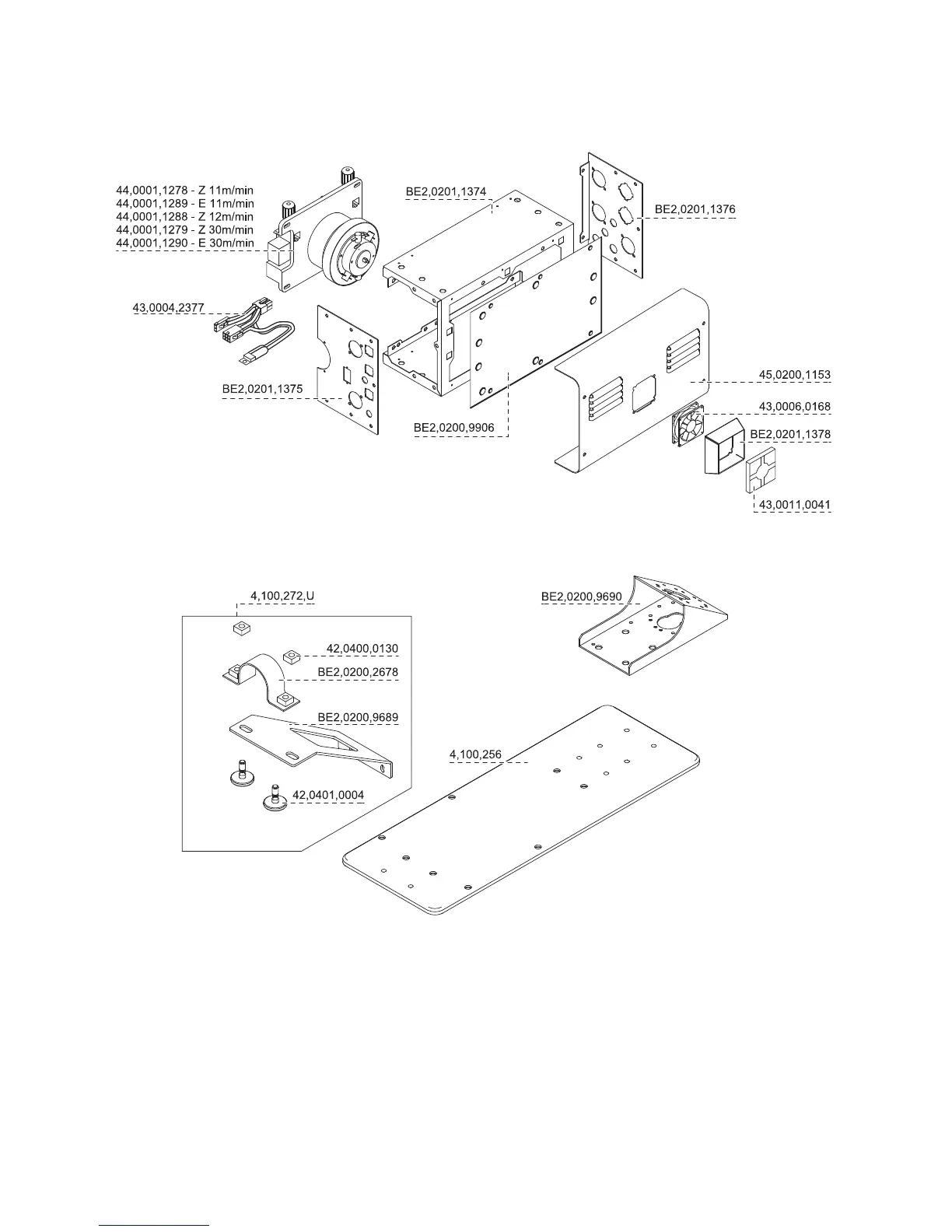 44,0001,1278 - Z 11m/min
44,0001,1289 - E 11m/min
44,0001,1288 - Z 12m/min
44,0001,1279 - Z 30m/min
44,0001,1290 - E 30m/min

BE2,0201,1374

BE2,0201,1376

43,0004,2377

BE2,0201,1375

BE2,0200,9906

45,0200,1153

43,0006,0168

BE2,0201,1378

43,0011,0041

4,100,272,U

42,0400,0130

BE2,0200,2678

BE2,0200,9689

42,0401,0004

BE2,0200,9690

4,100,256