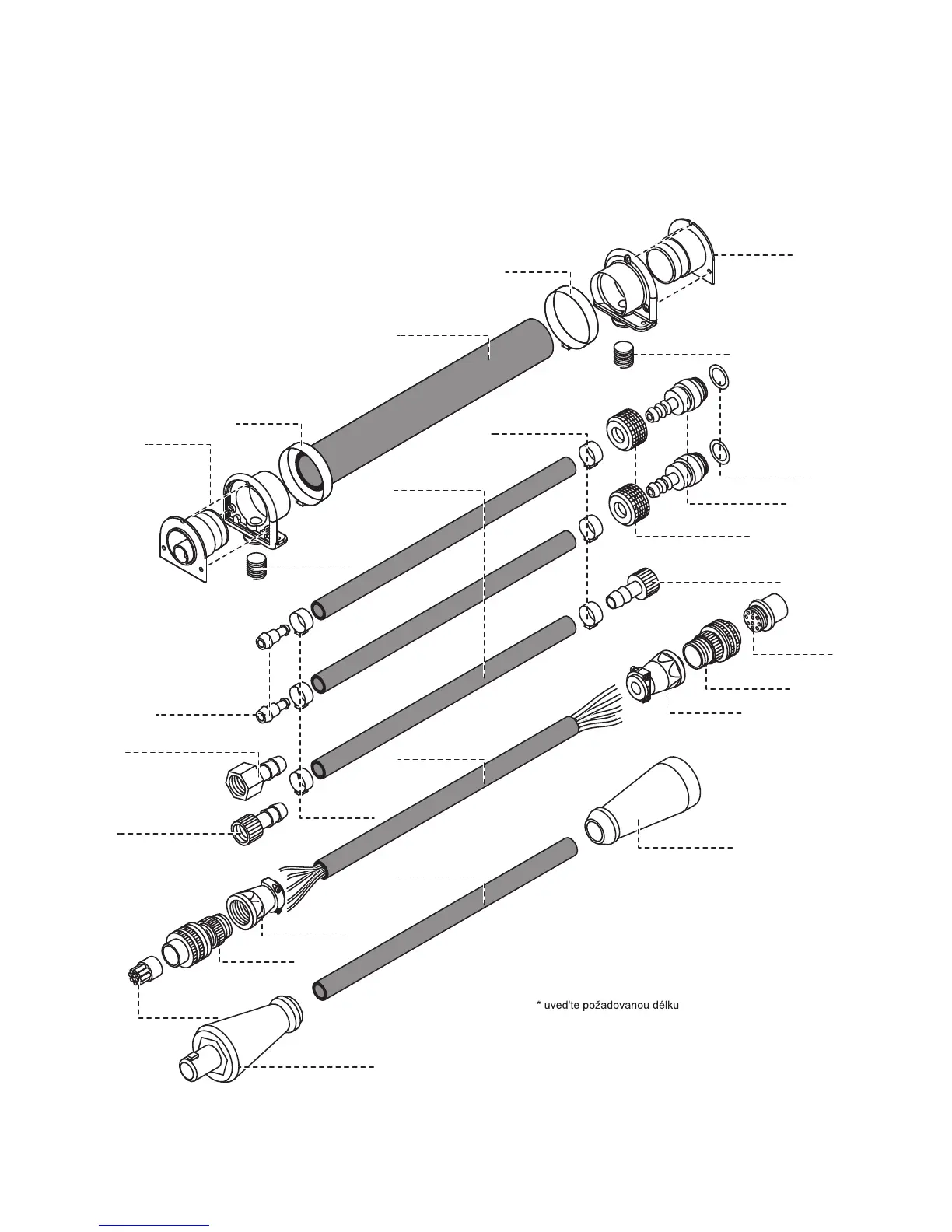 * uveďte požadovanou délku