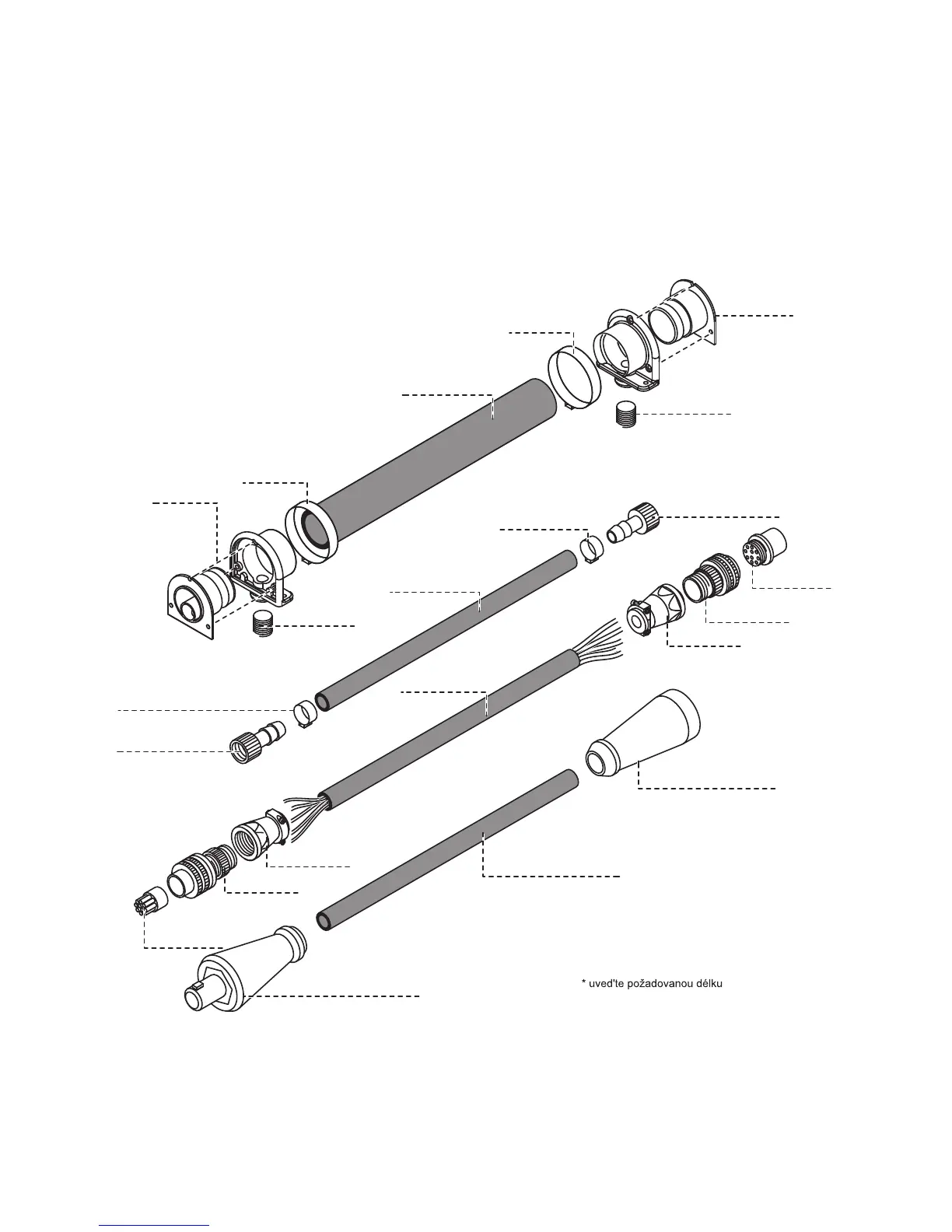 * uveďte požadovanou délku