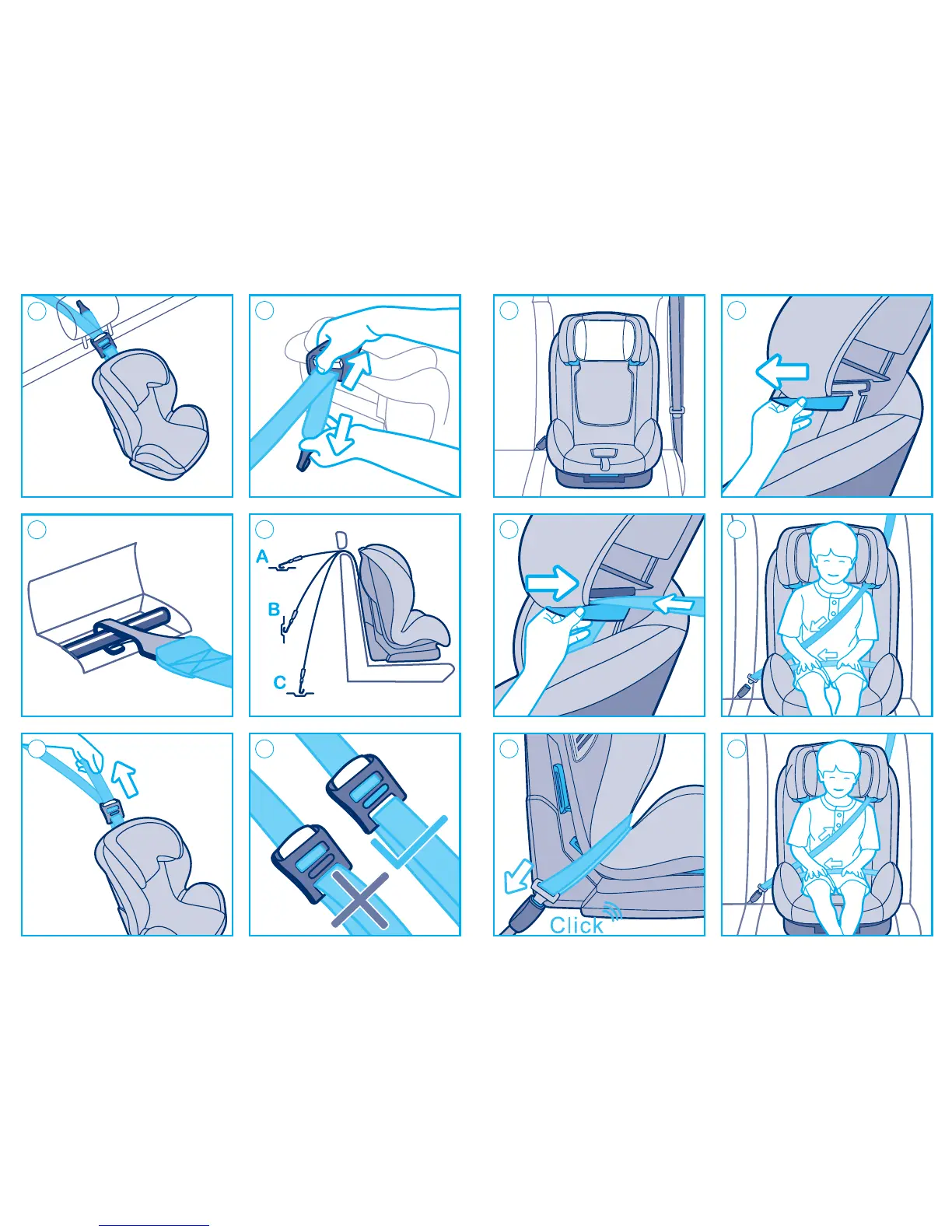 A

B

C

Click