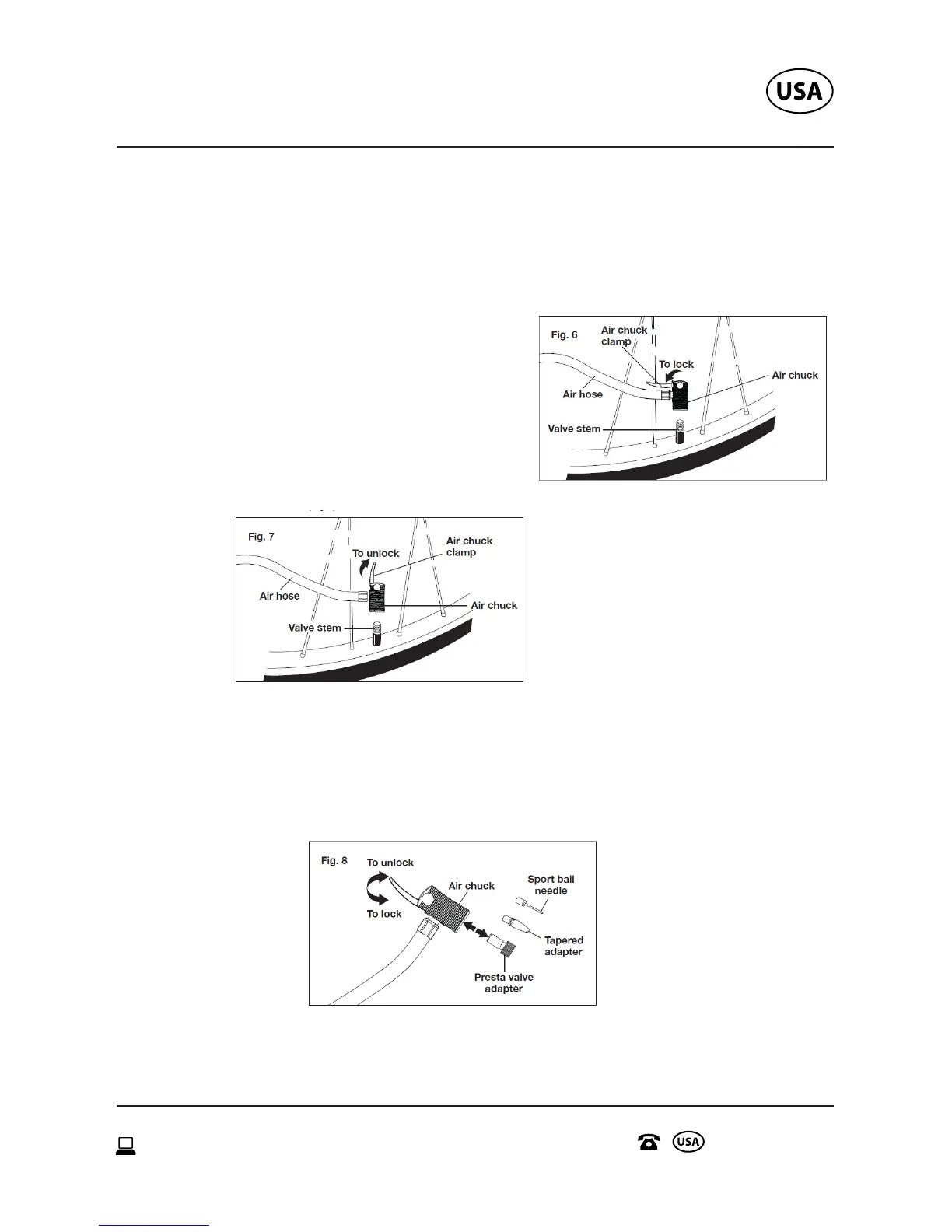 USA

Fig. 6
Air chuck clamp
To lock
Air chuck
Air hose
Valve stem

Fig. 7
To unlock
Air chuck clamp
Air hose
Air chuck
Valve stem

Fig. 8
To unlock
To lock
Air chuck
Sport ball needle
Tapered adapter
Presta valve adapter

USA