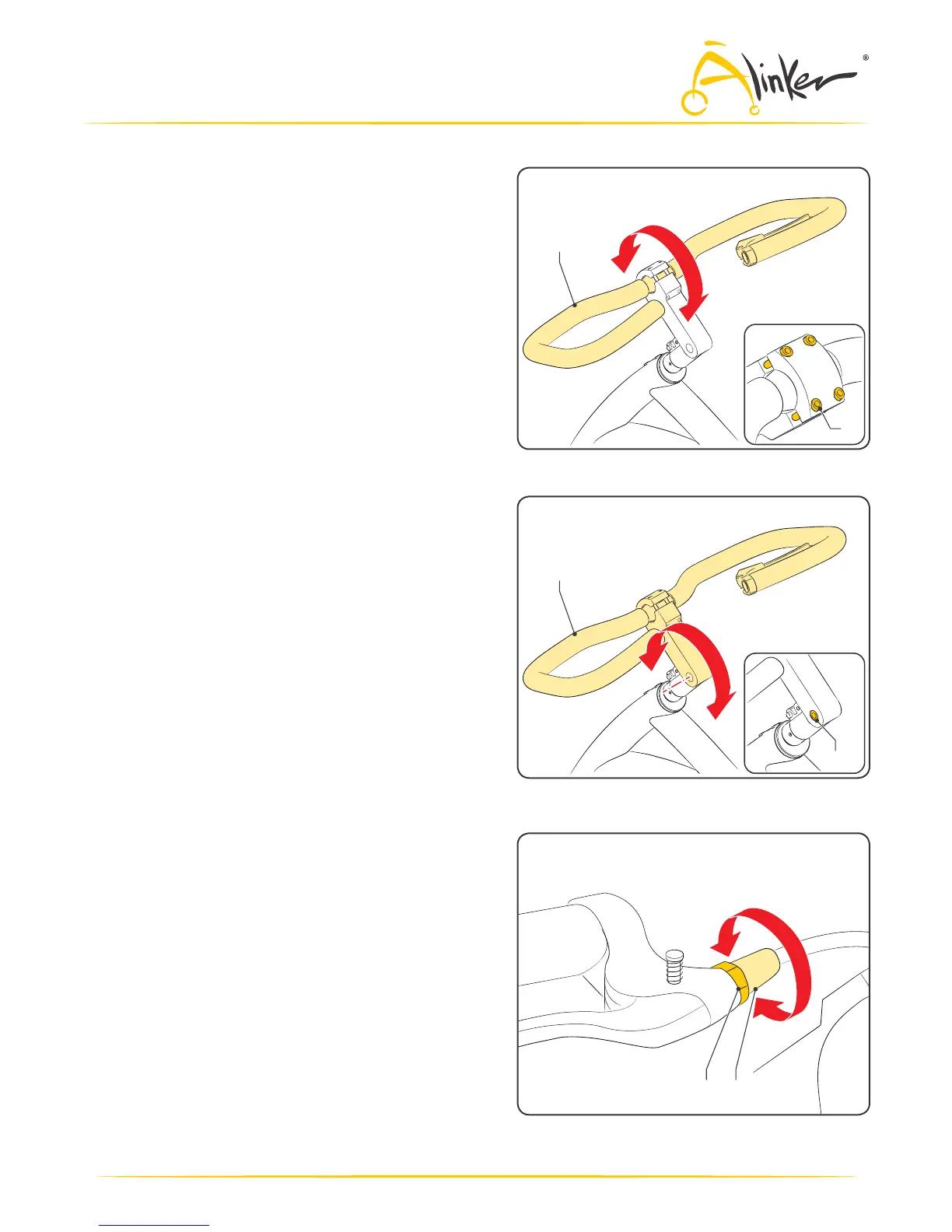 Alinker®