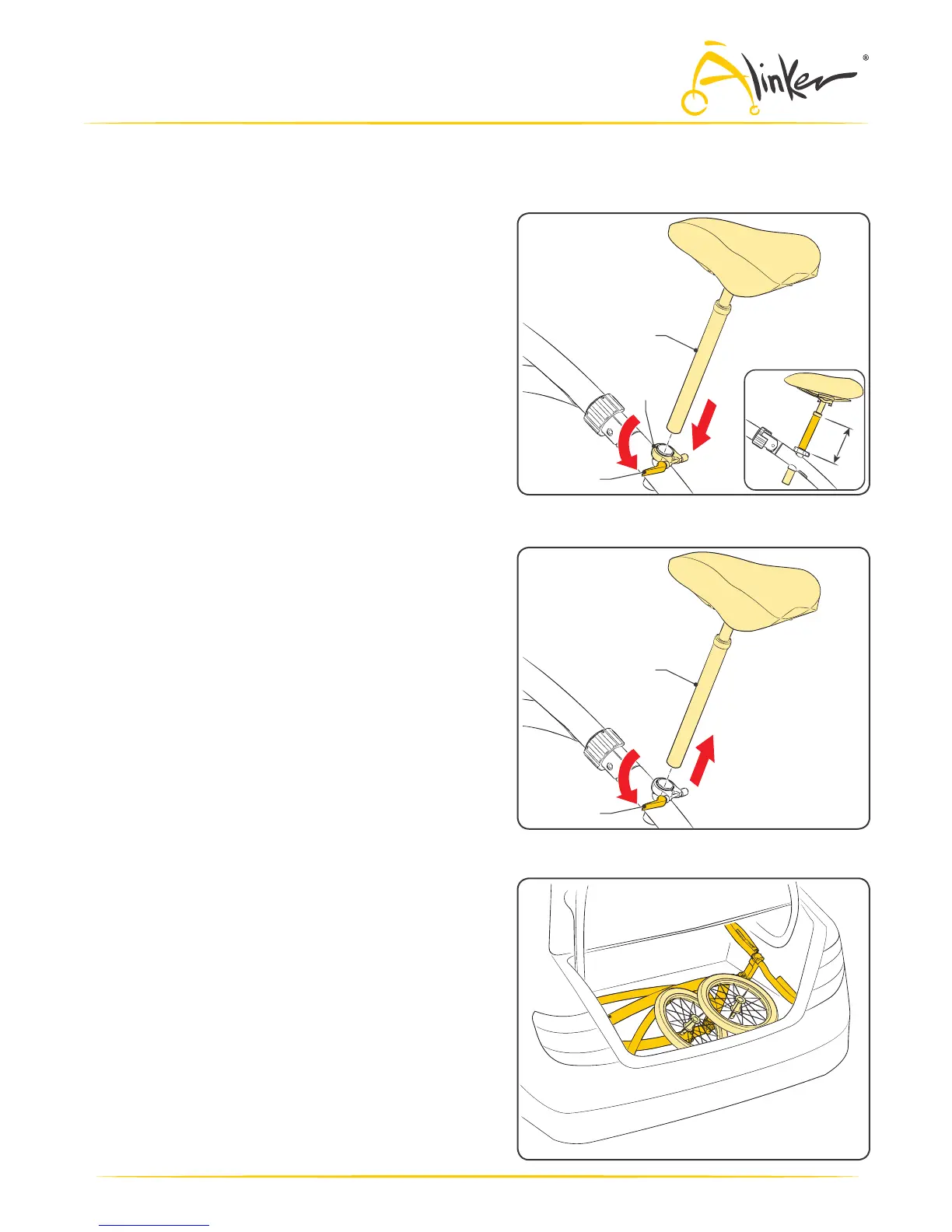 Alinker ®