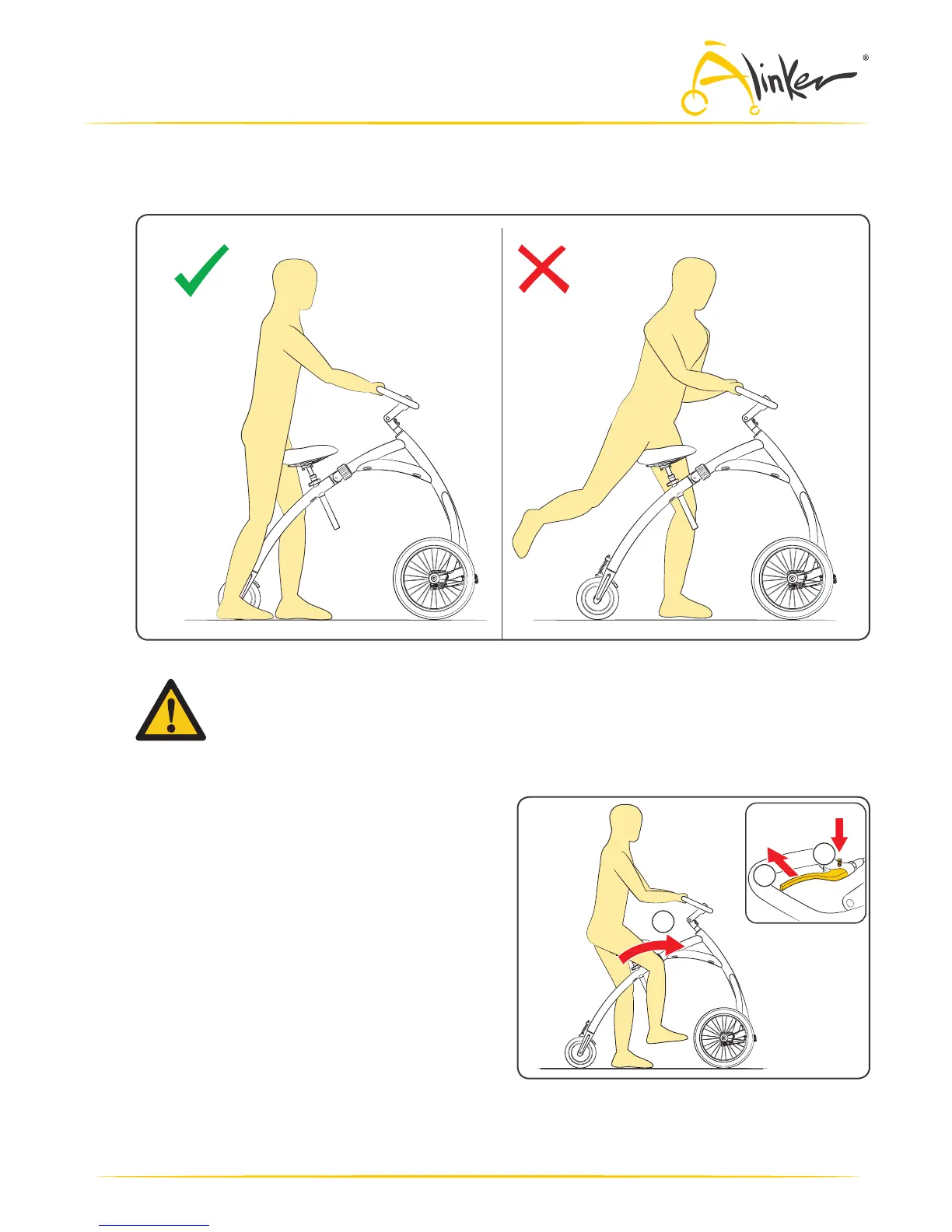 Alinker®