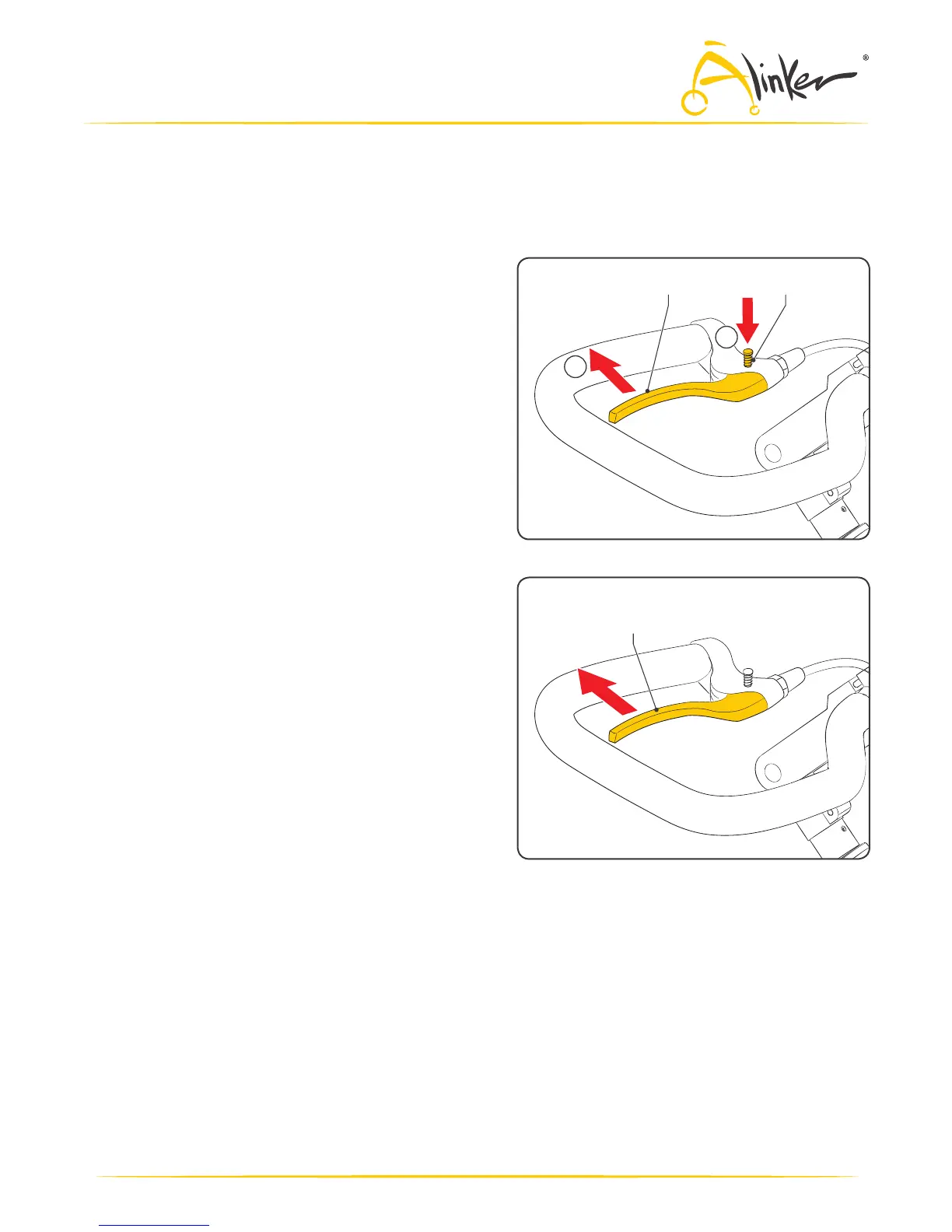 Alinker®