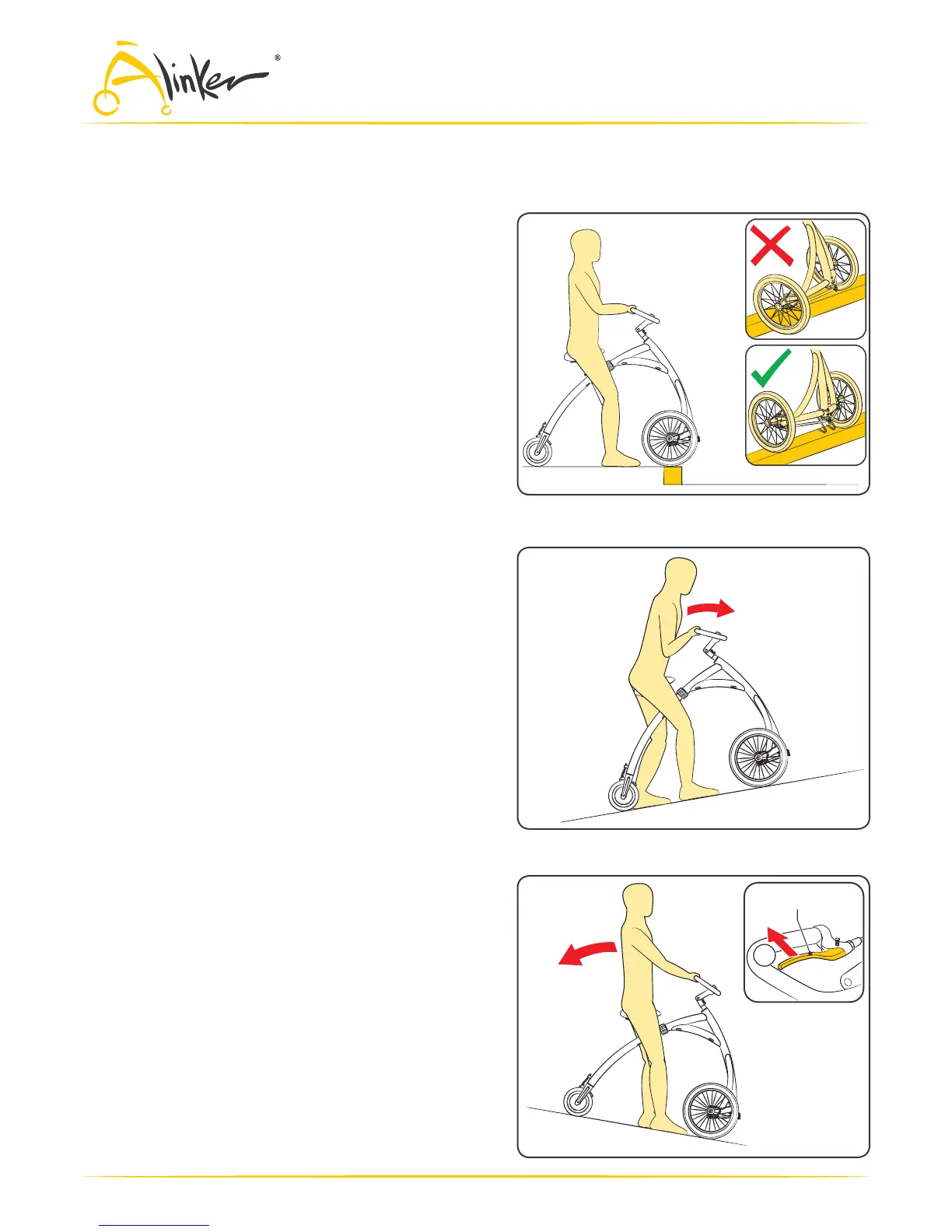 Alinker®