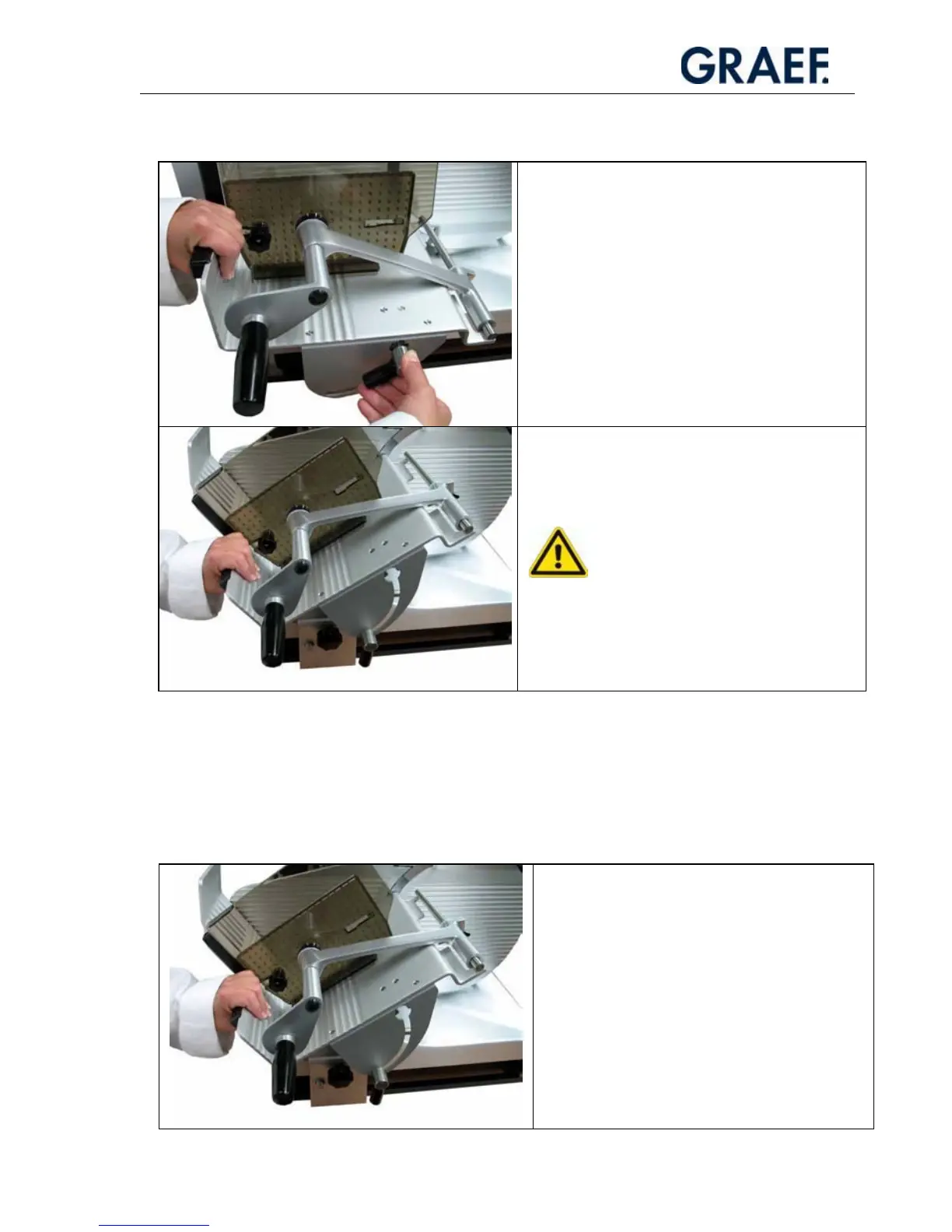 GRAEF.