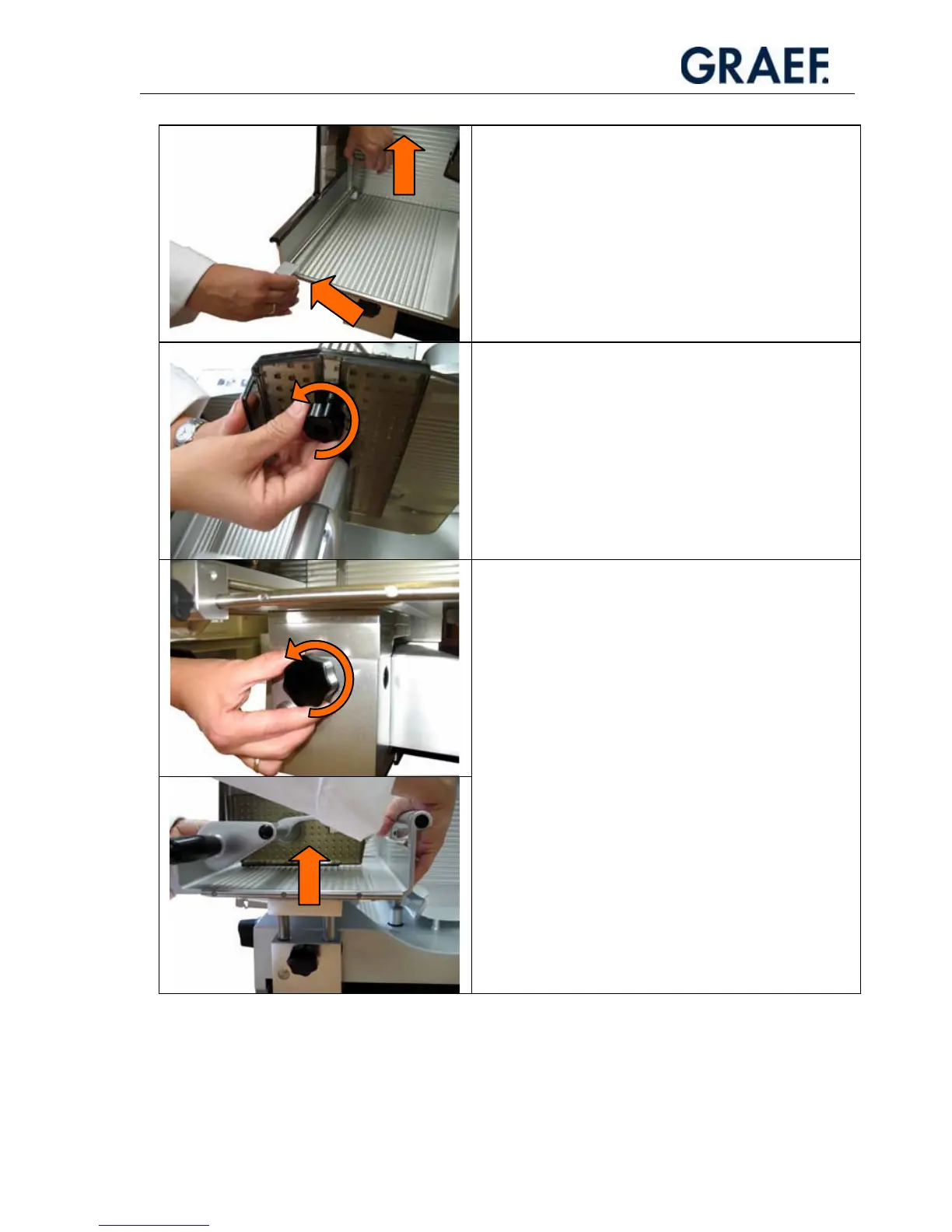 GRAEF.