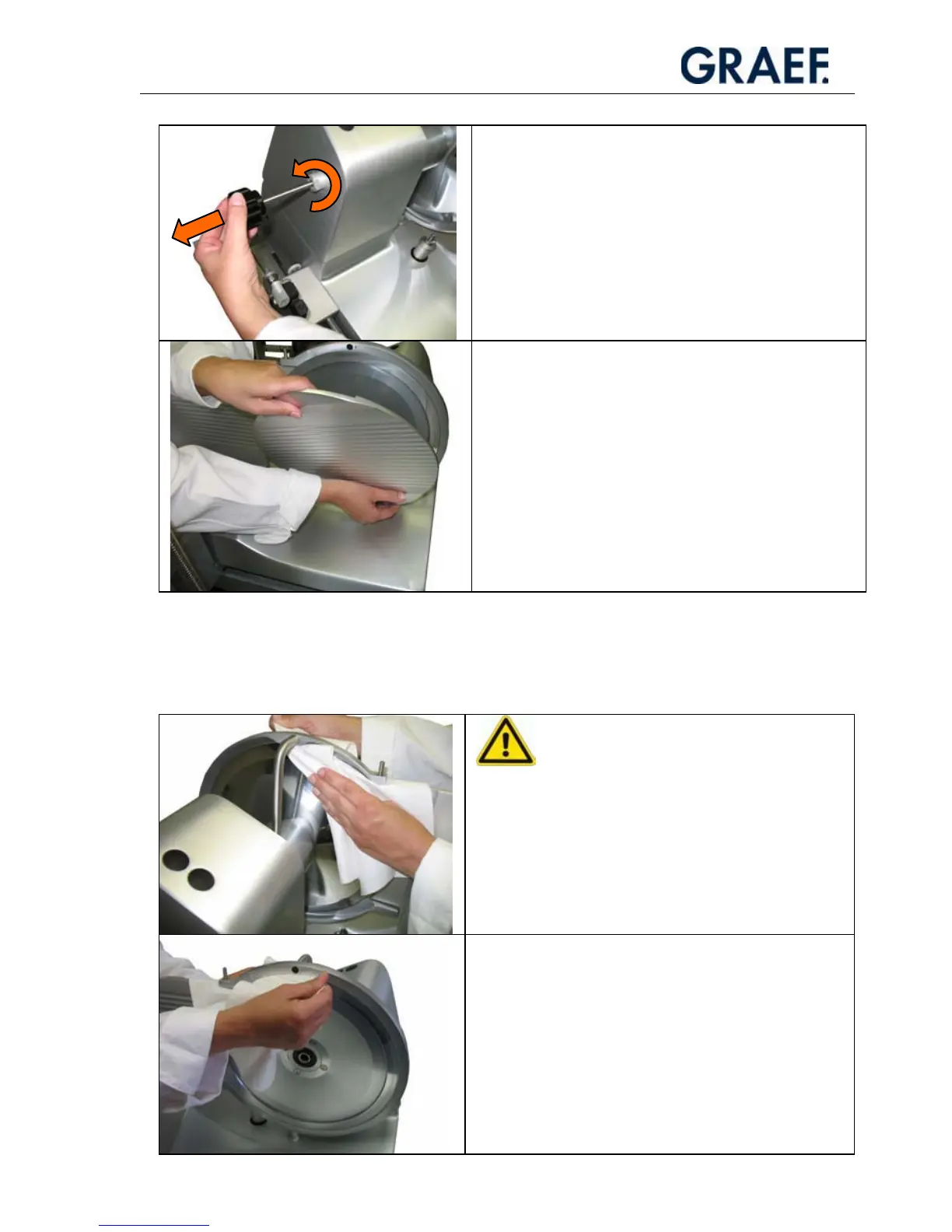 GRAEF.