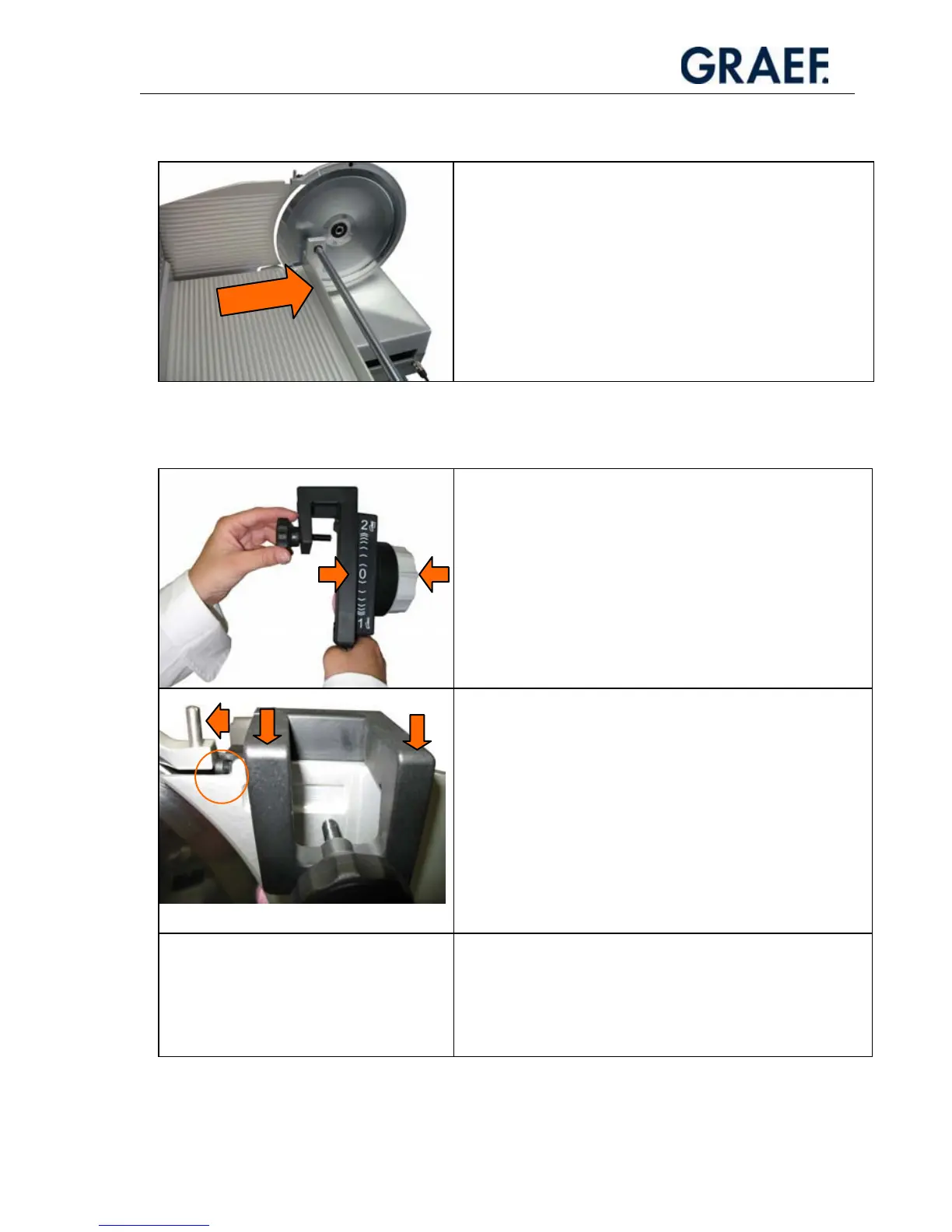 GRAEF.

2
0
1