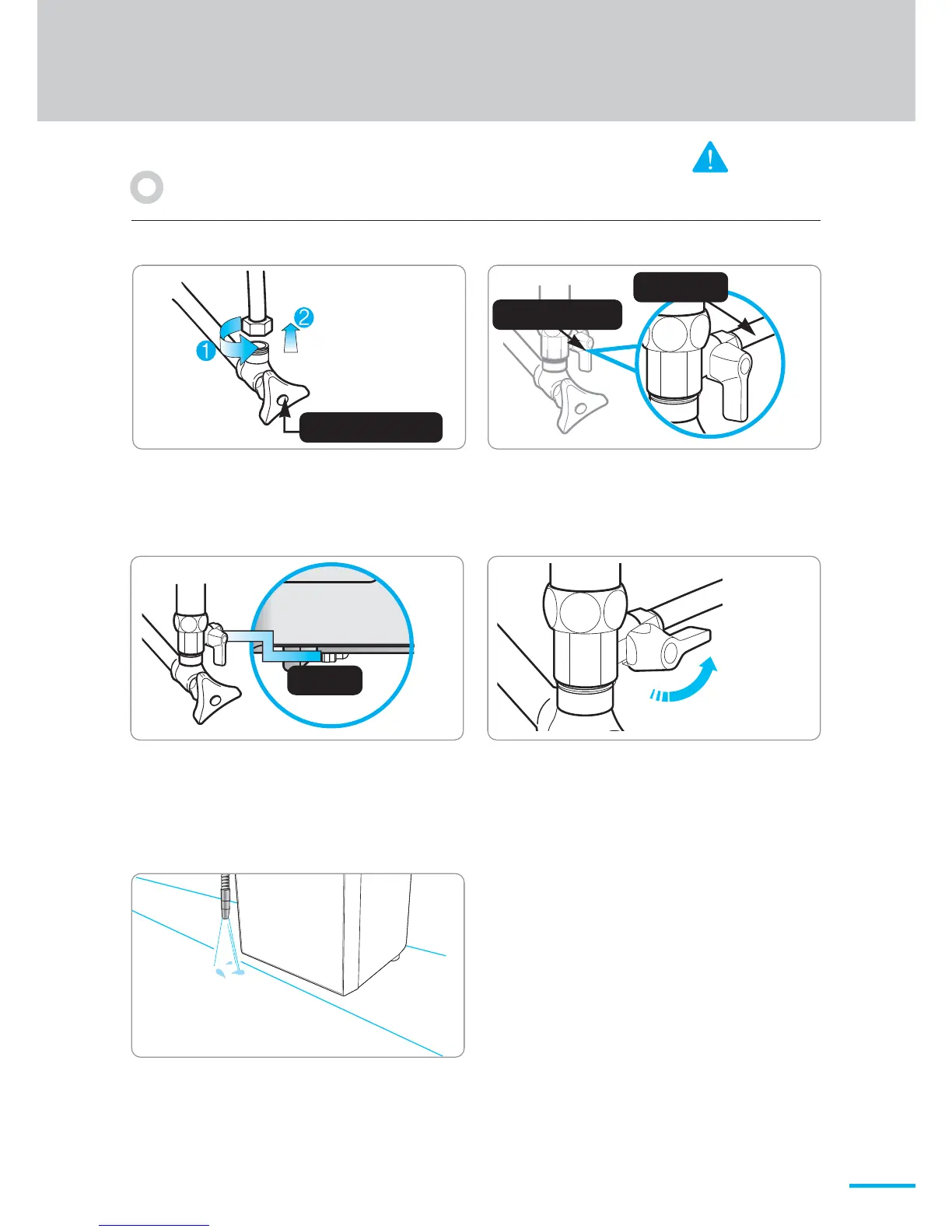 1

2