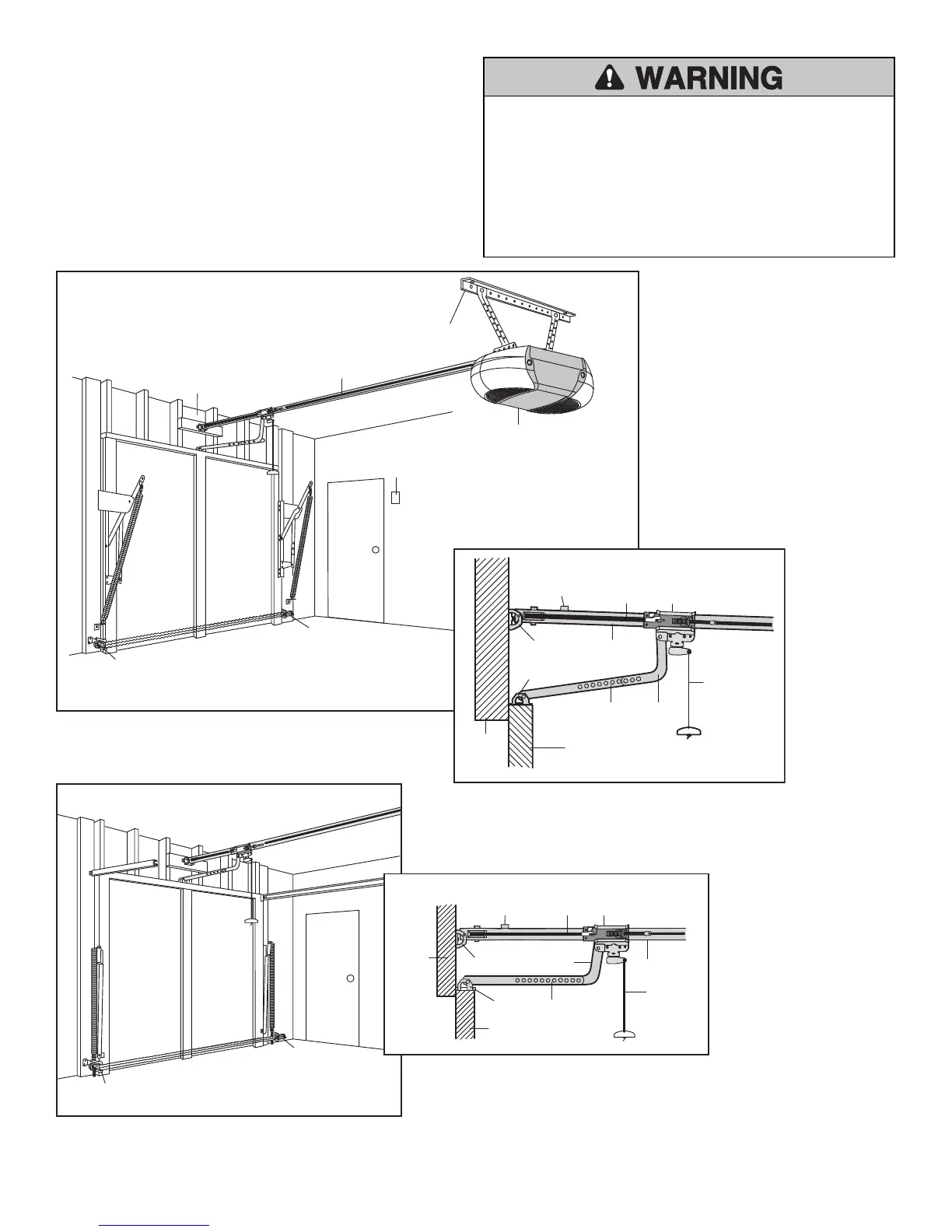 WARNING