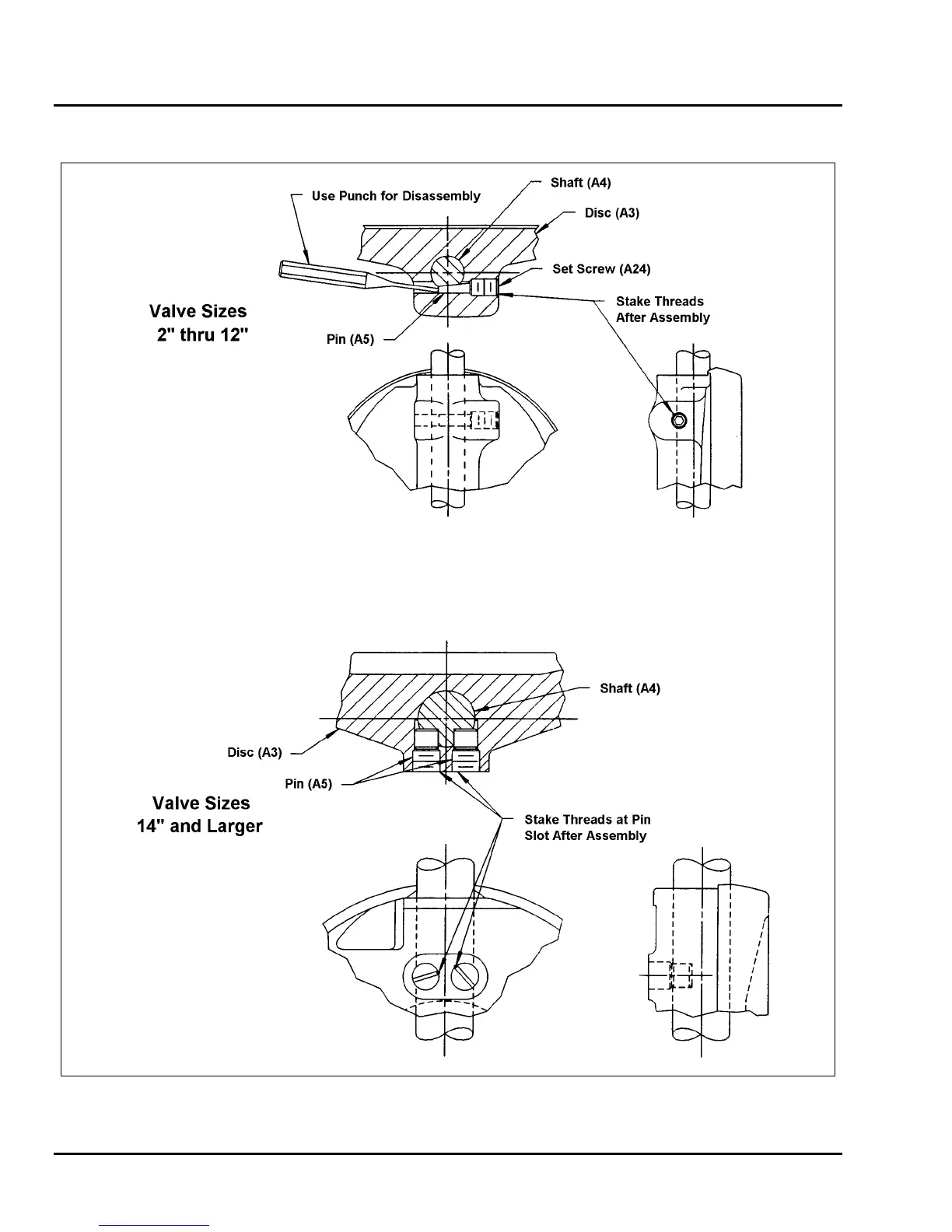 Use Punch for Disassembly

Shaft (A4)

Disc (A3)

Set Screw (A24)

Stake Threads After Assembly

Valve Sizes 2" thru 12"

Pin (A5)

Shaft (A4)

Disc (A3)

Pin (A5)

Valve Sizes 14" and Larger

Stake Threads at Pin Slot After Assembly