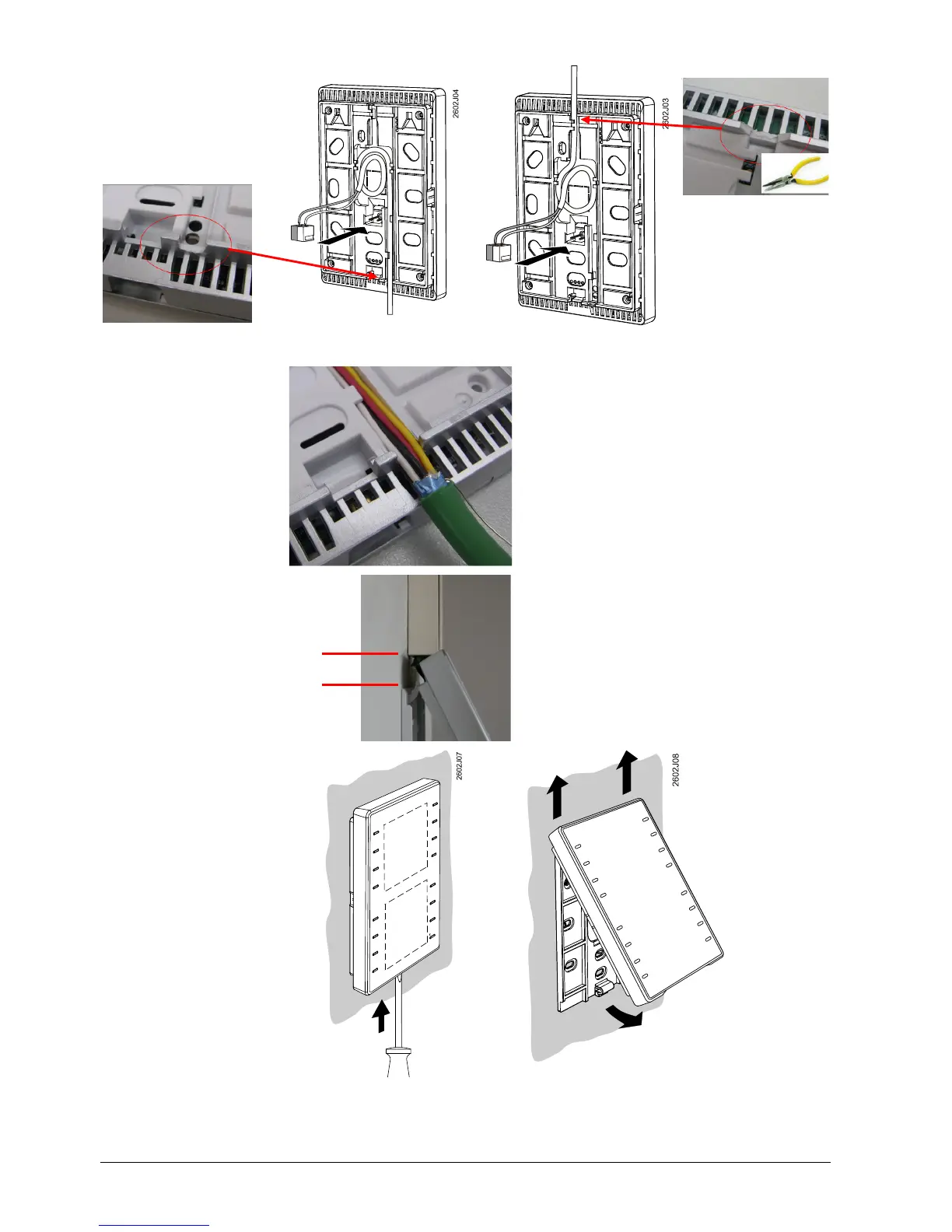 2602J04

2602J03

2602J07

2602J08