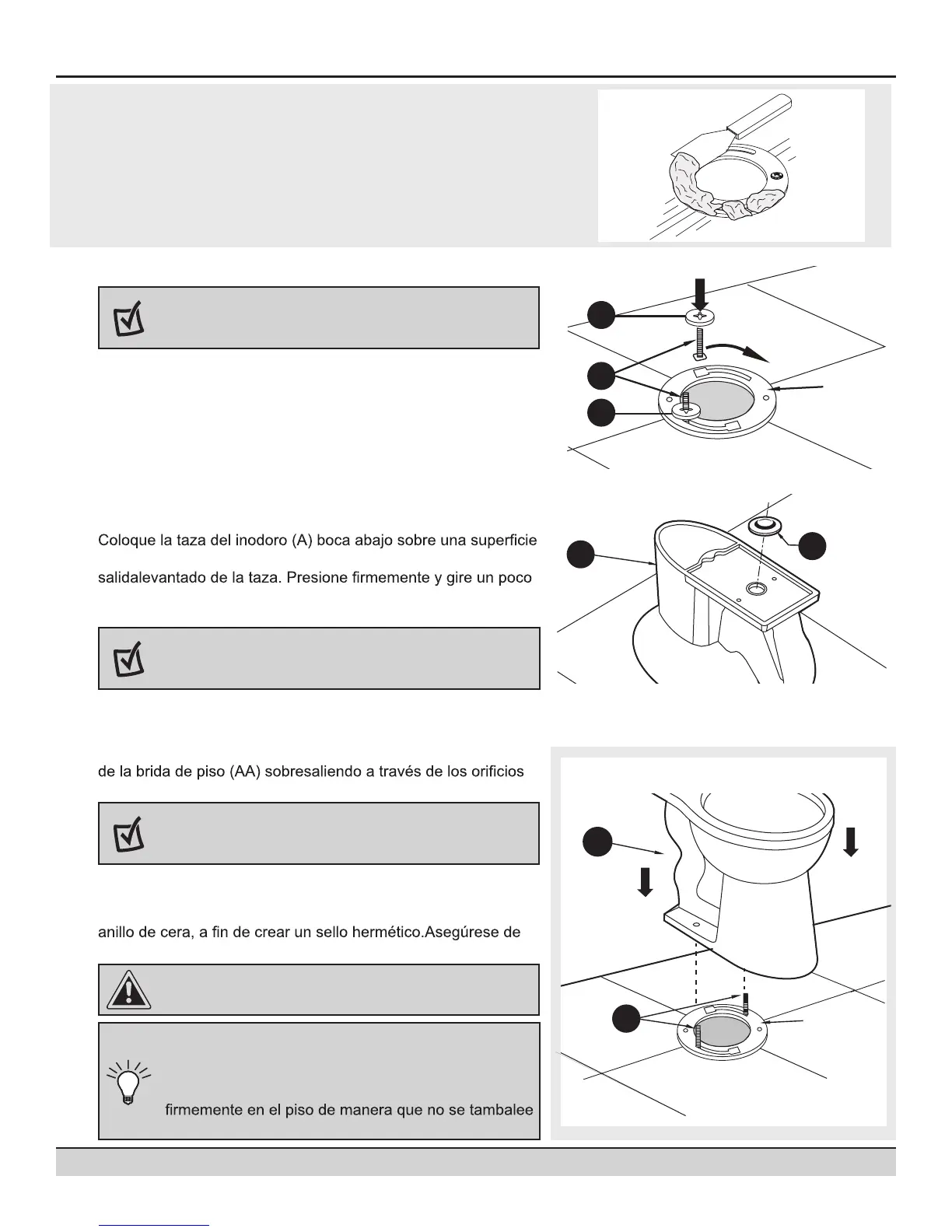 Coloque la taza del inodoro (A) boca abajo sobre una superficie

salidalevantado de la taza. Presione firmemente y gire un poco

de la brida de piso (AA) sobresaliendo a través de los orificios

anillo de cera, a fin de crear un sello hermético.Asegúrese de

firmemente en el piso de manera que no se tambalee