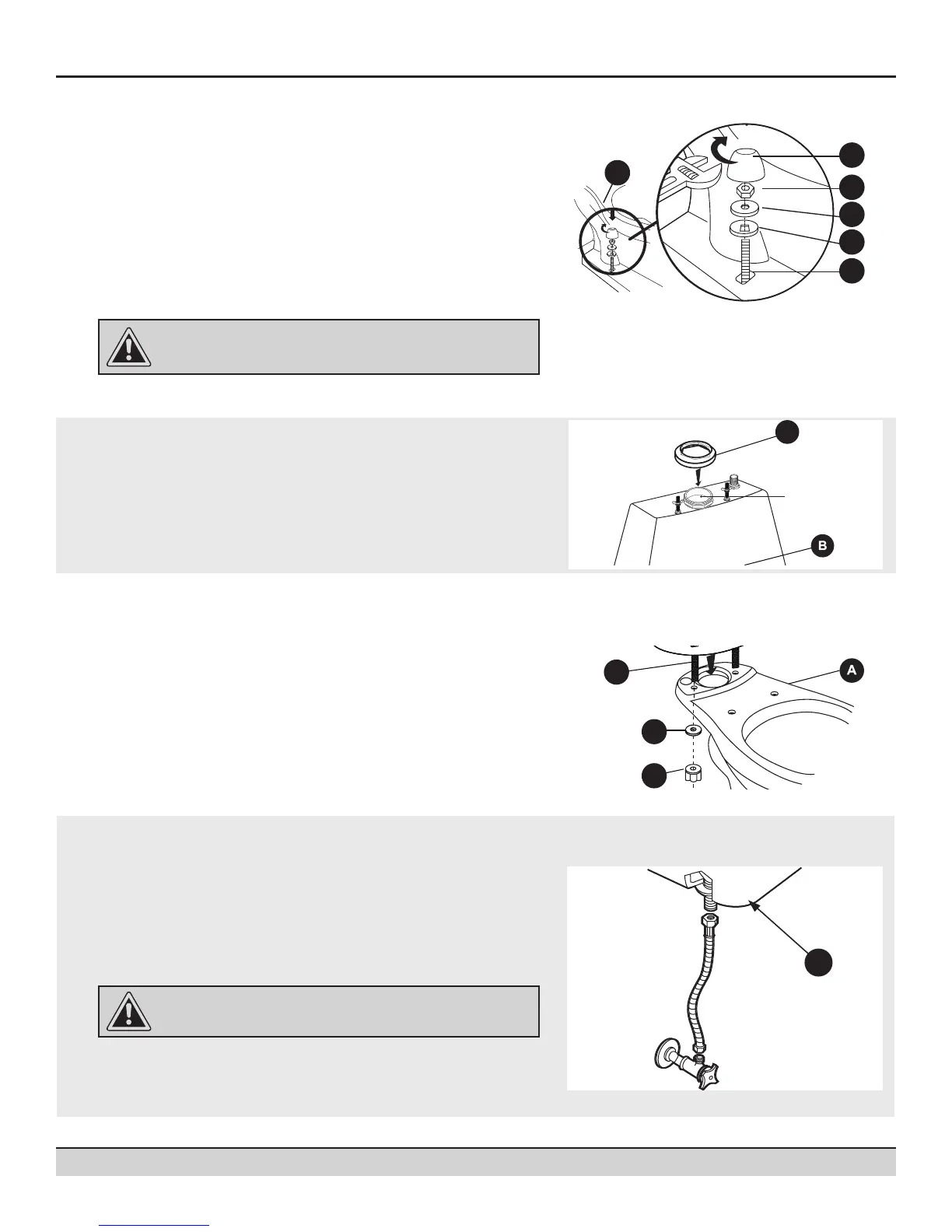 B

A