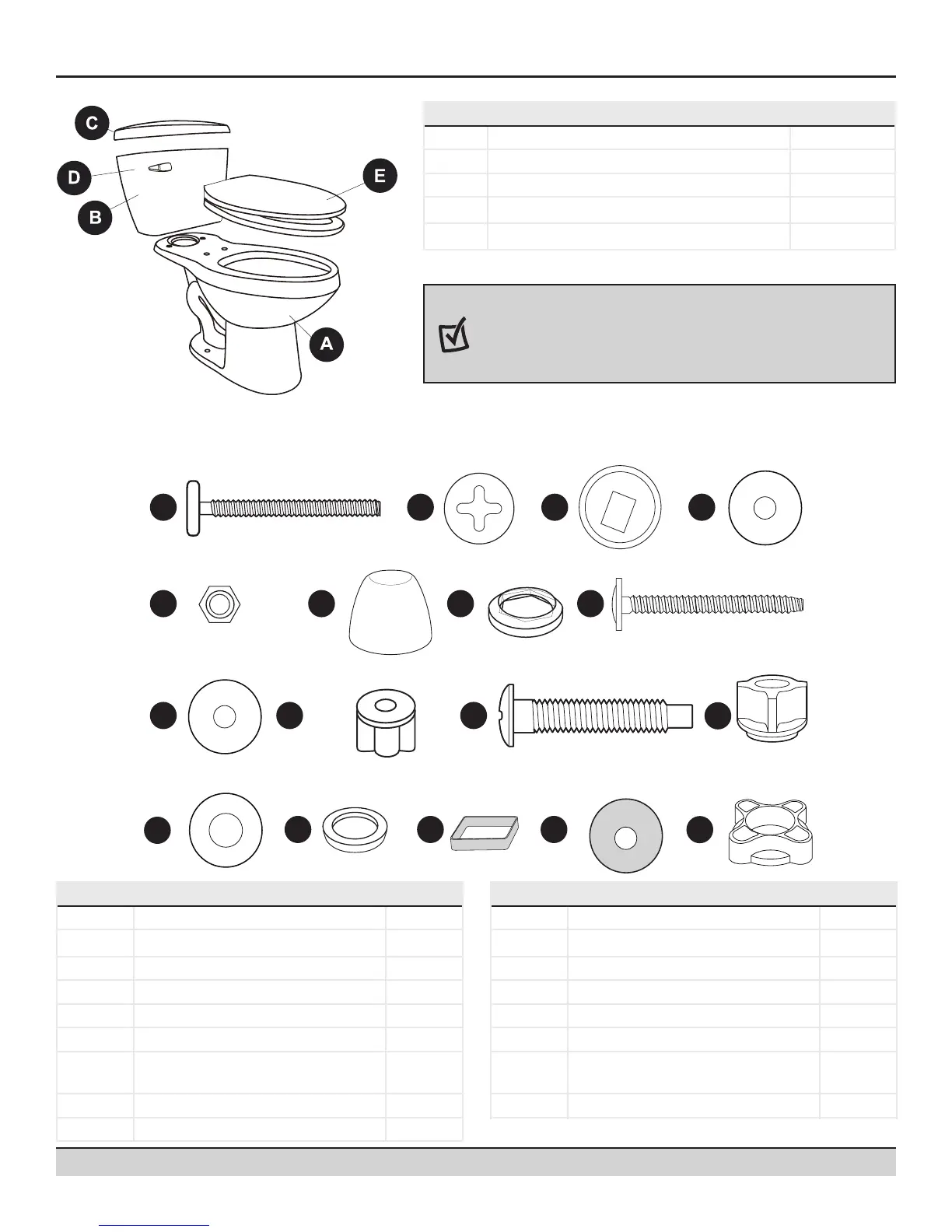 C

D

B

E

A