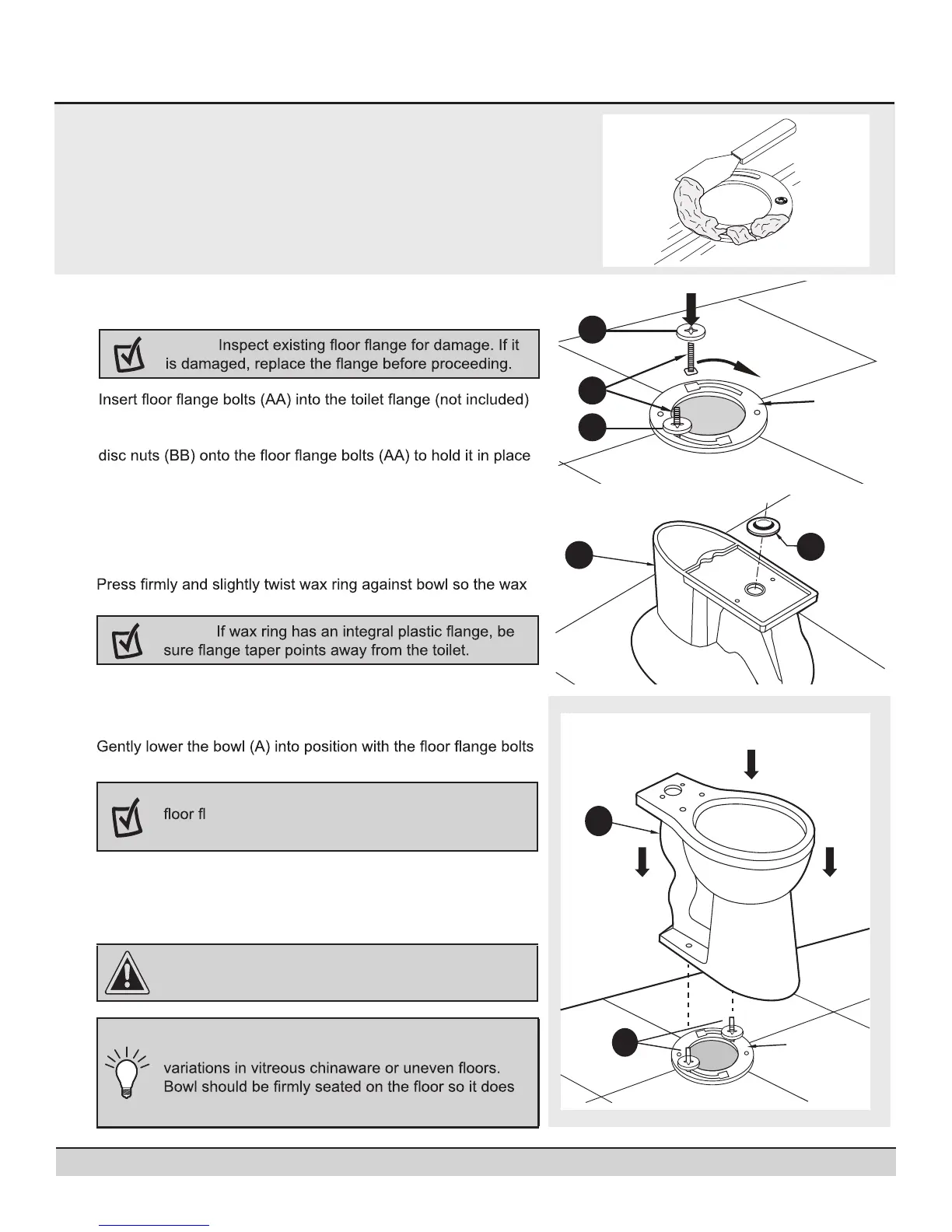 Inspect existing floor flange for damage. If it is damaged, replace the flange before proceeding.

Insert floor flange bolts (AA) into the toilet flange (not included)

disc nuts (BB) onto the floor flange bolts (AA) to hold it in place

Press firmly and slightly twist wax ring against bowl so the wax

If wax ring has an integral plastic flange, be sure flange taper points away from the toilet.

Gently lower the bowl (A) into position with the floor flange bolts

floor fl

variations in vitreous chinaware or uneven floors. Bowl should be firmly seated on the floor so it does