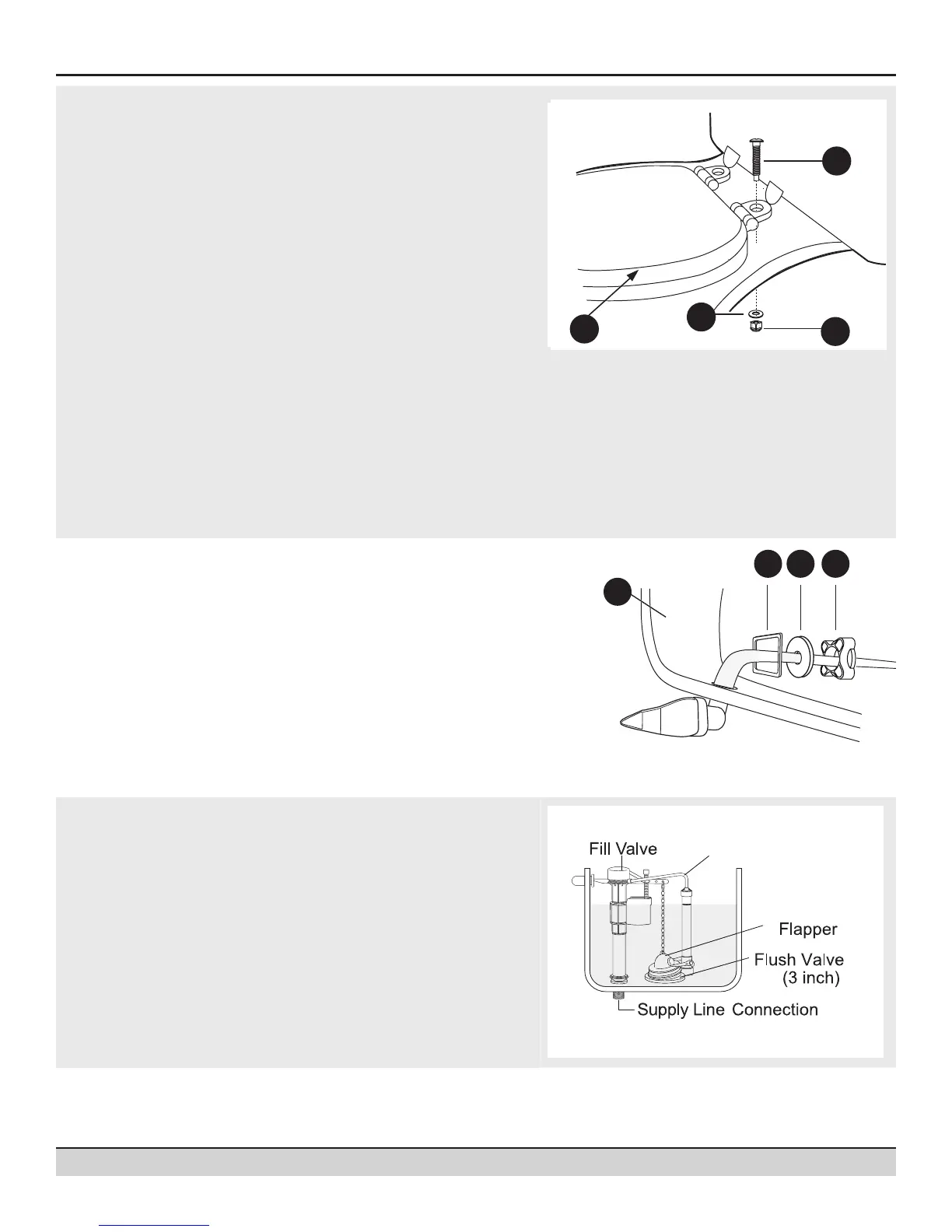 Fill Valve

Flapper

Flush Valve
(3 inch)

Supply Line Connection