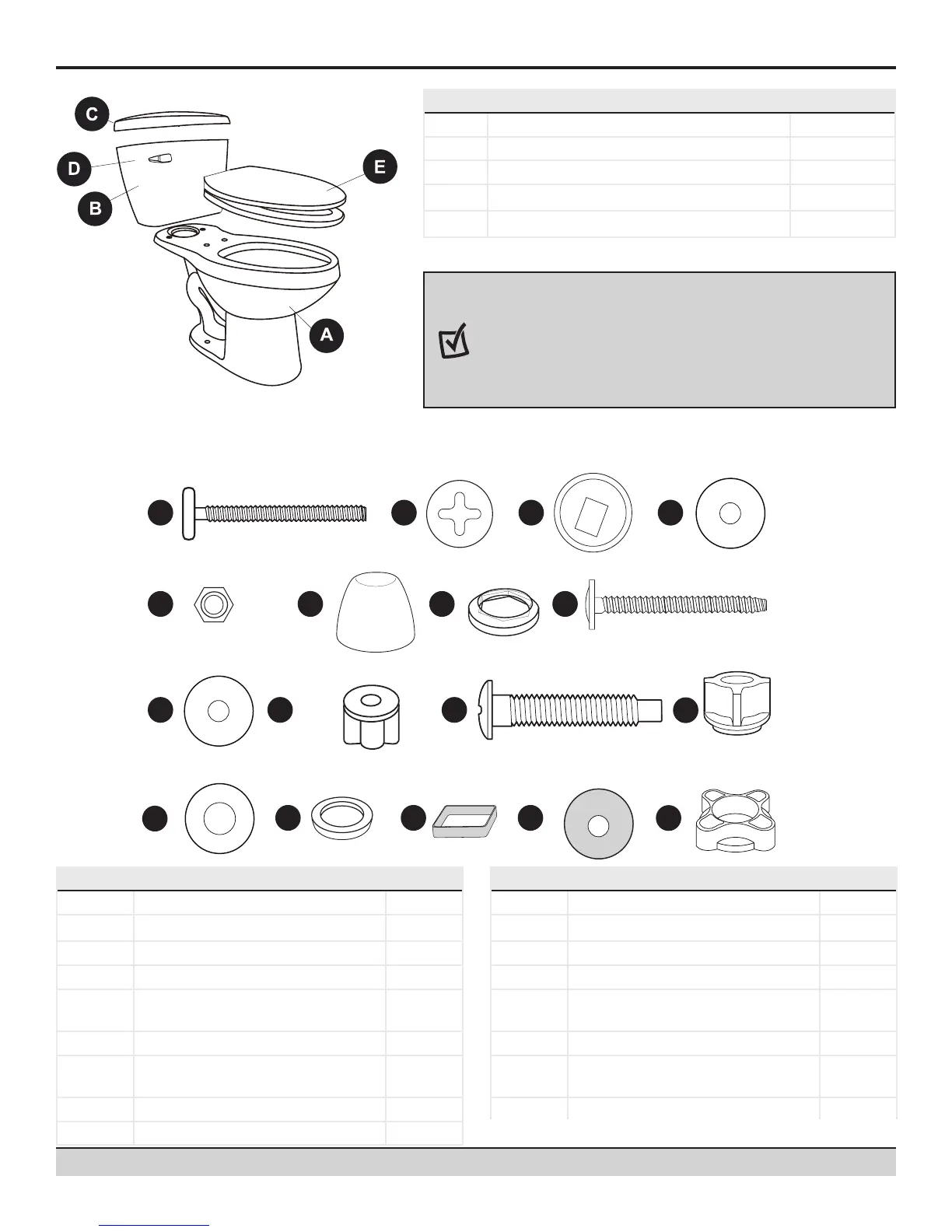 C

D

E

B

A