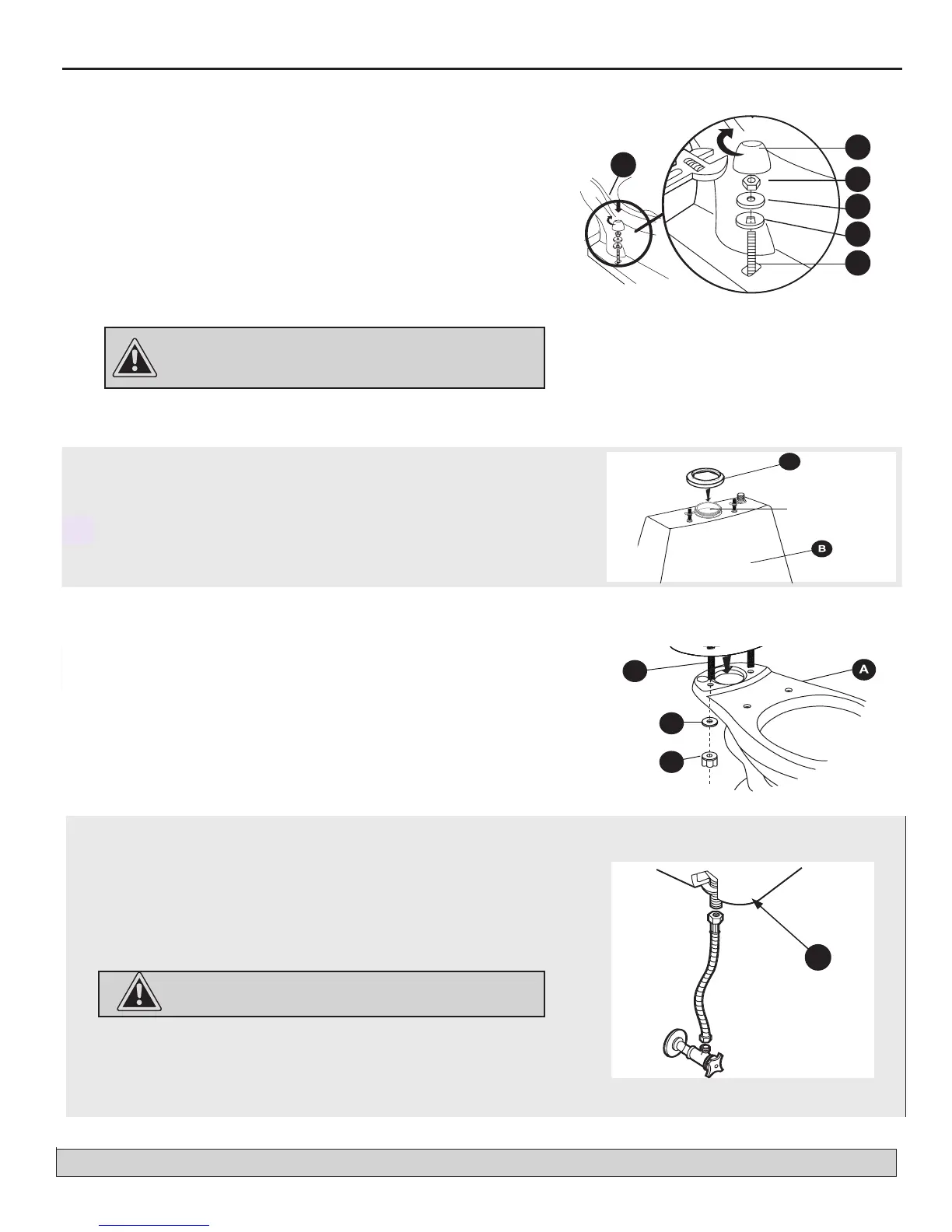 B

A