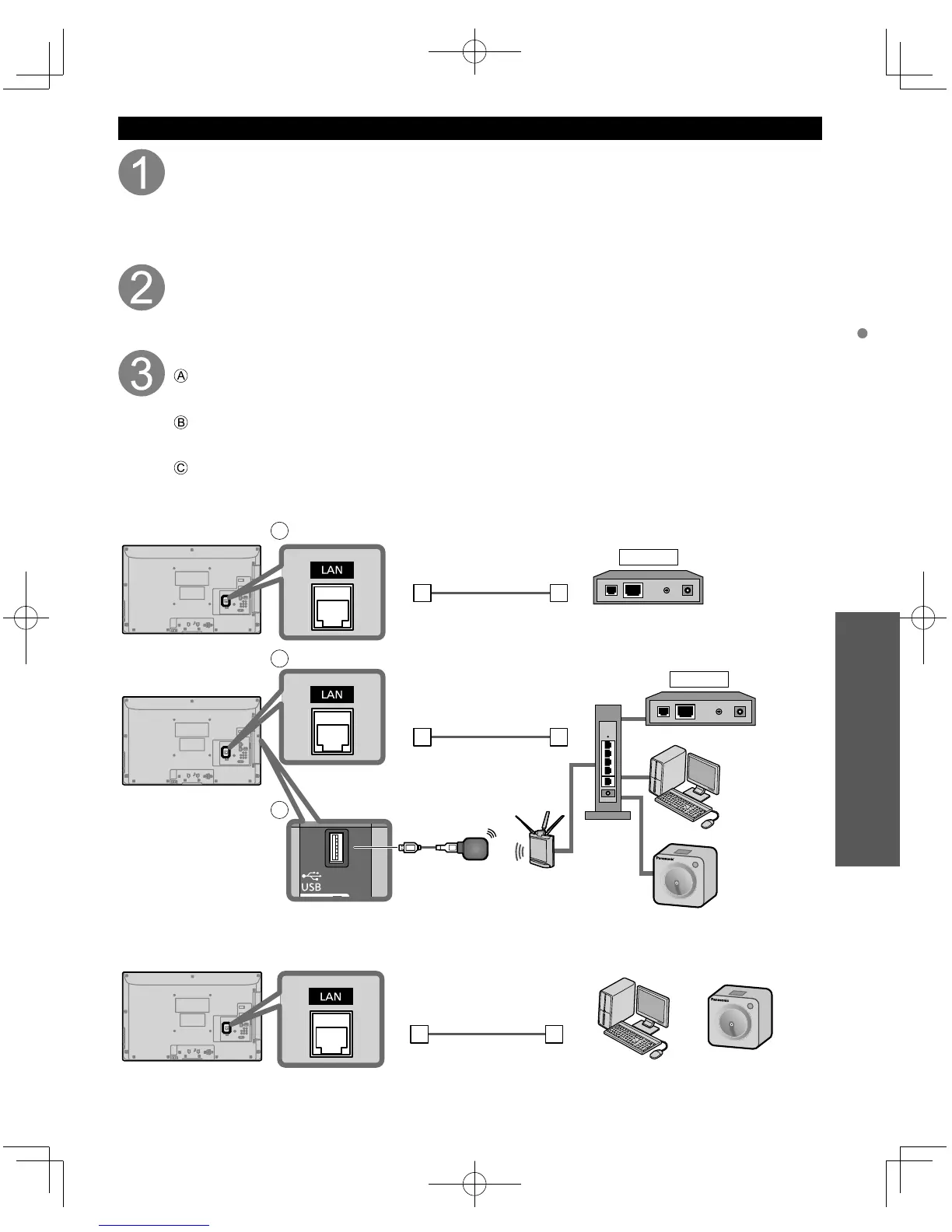 1

2

3

Ⓐ

Ⓑ

Ⓒ

LAN

LAN

USB

Panasonic

LAN

Panasonic