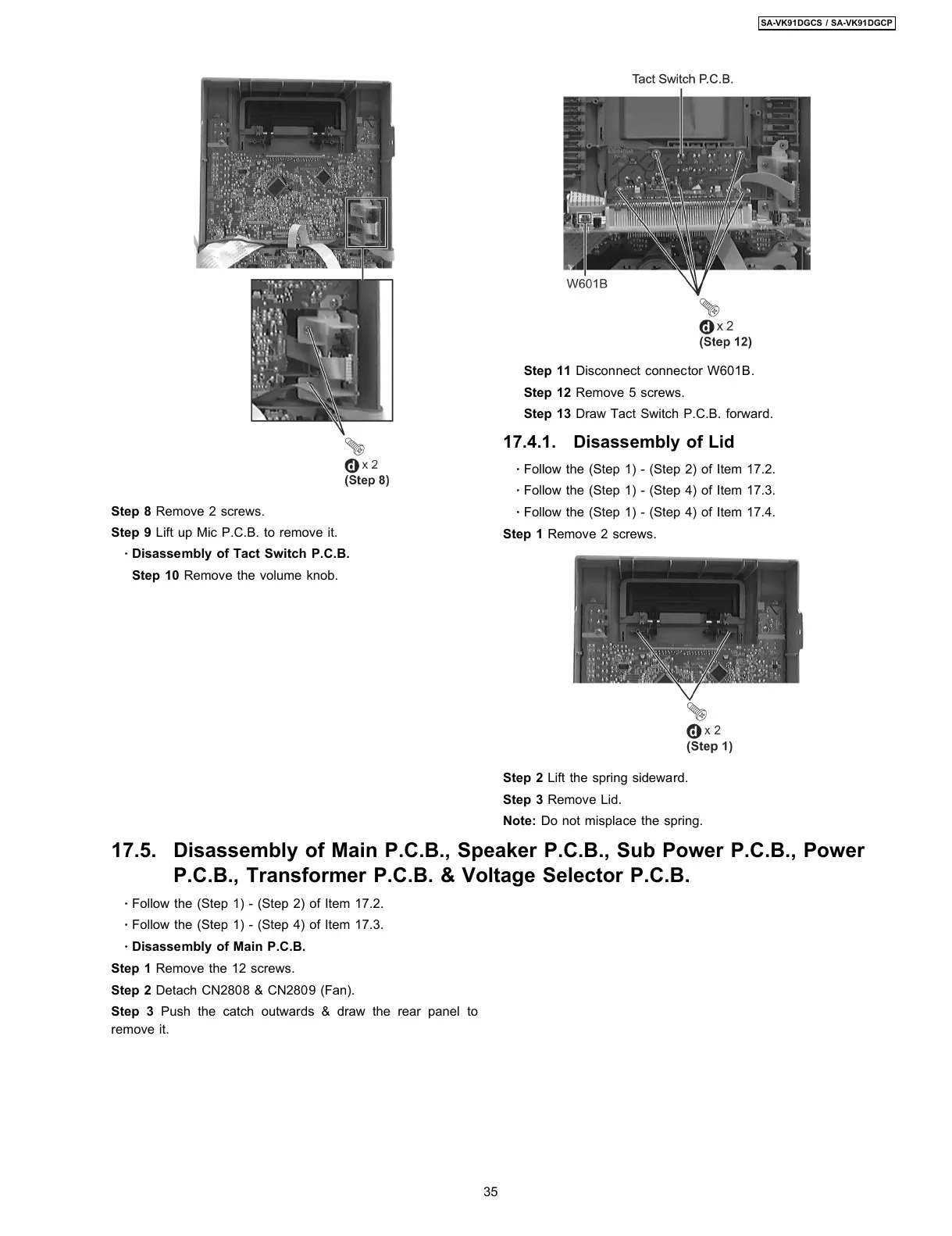 SA-VK91DGCS / SA-VK91DGCP

d x 2
(Step 8)

Step 8 Remove 2 screws.

Step 9 Lift up Mic P.C.B. to remove it.

· Disassembly of Tact Switch P.C.B.

Step 10 Remove the volume knob.

Tact Switch P.C.B.

W601B

d x 2
(Step 12)

Step 11 Disconnect connector W601B.

Step 12 Remove 5 screws.

Step 13 Draw Tact Switch P.C.B. forward.

17.4.1. Disassembly of Lid

· Follow the (Step 1) - (Step 2) of Item 17.2.

· Follow the (Step 1) - (Step 4) of Item 17.3.

· Follow the (Step 1) - (Step 4) of Item 17.4.

Step 1 Remove 2 screws.

d x 2
(Step 1)

Step 2 Lift the spring sideward.

Step 3 Remove Lid.

Note: Do not misplace the spring.

17.5. Disassembly of Main P.C.B., Speaker P.C.B., Sub Power P.C.B., Power P.C.B., Transformer P.C.B. & Voltage Selector P.C.B.

· Follow the (Step 1) - (Step 2) of Item 17.2.

· Follow the (Step 1) - (Step 4) of Item 17.3.

· Disassembly of Main P.C.B.

Step 1 Remove the 12 screws.

Step 2 Detach CN2808 & CN2809 (Fan).

Step 3 Push the catch outwards & draw the rear panel to remove it.

35