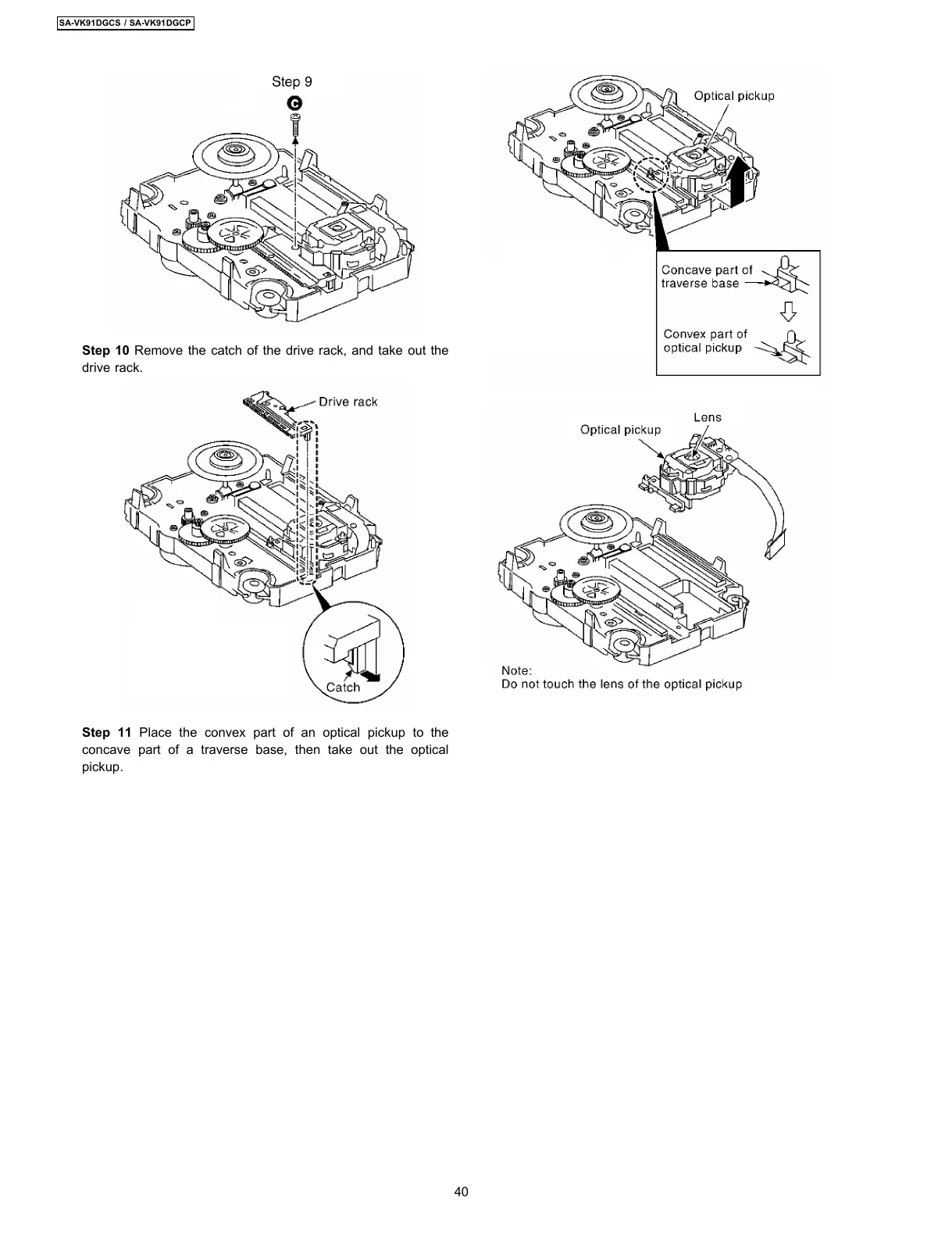 SA-VK91DGCS / SA-VK91DGCP

Step 9

C

Step 10 Remove the catch of the drive rack, and take out the drive rack.

Drive rack

Catch

Step 11 Place the convex part of an optical pickup to the concave part of a traverse base, then take out the optical pickup.

Optical pickup

Concave part of traverse base

Convex part of optical pickup

Optical pickup

Lens

Note:
Do not touch the lens of the optical pickup

40