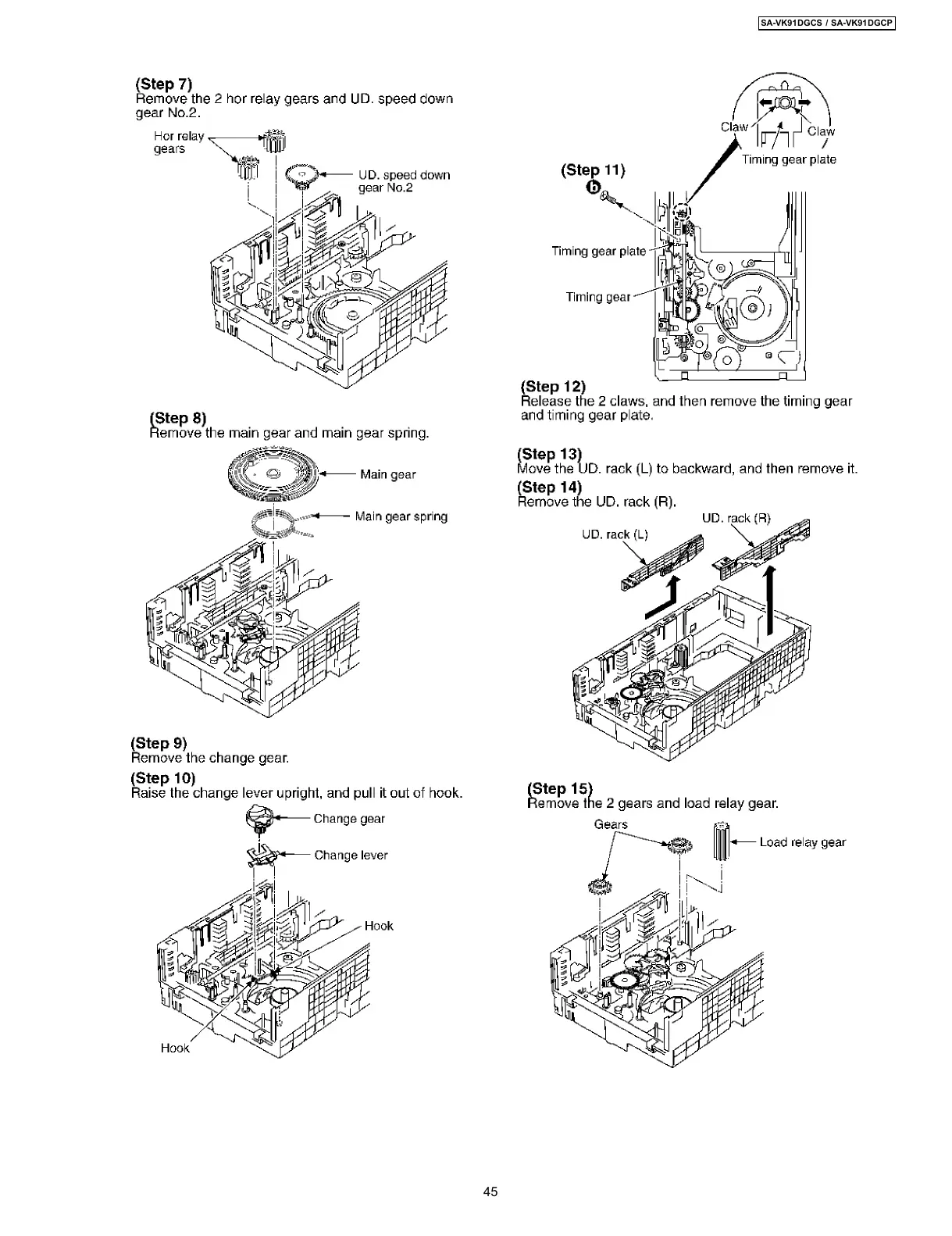 SA-VK91DGCS / SA-VK91DGCP

(Step 7)
Remove the 2 hor relay gears and UD. speed down gear No.2.

Hor relay gears

UD. speed down gear No.2

(Step 8)
Remove the main gear and main gear spring.

Main gear

Main gear spring

(Step 9)
Remove the change gear.

(Step 10)
Raise the change lever upright, and pull it out of hook.

Change gear

Change lever

Hook

Hook

Claw

Claw

Timing gear plate

(Step 11)

b

Timing gear plate

Timing gear

(Step 12)
Release the 2 claws, and then remove the timing gear and timing gear plate.

(Step 13)
Move the UD. rack (L) to backward, and then remove it.

(Step 14)
Remove the UD. rack (R).

UD. rack (R)

UD. rack (L)

(Step 15)
Remove the 2 gears and load relay gear.

Gears

Load relay gear

45