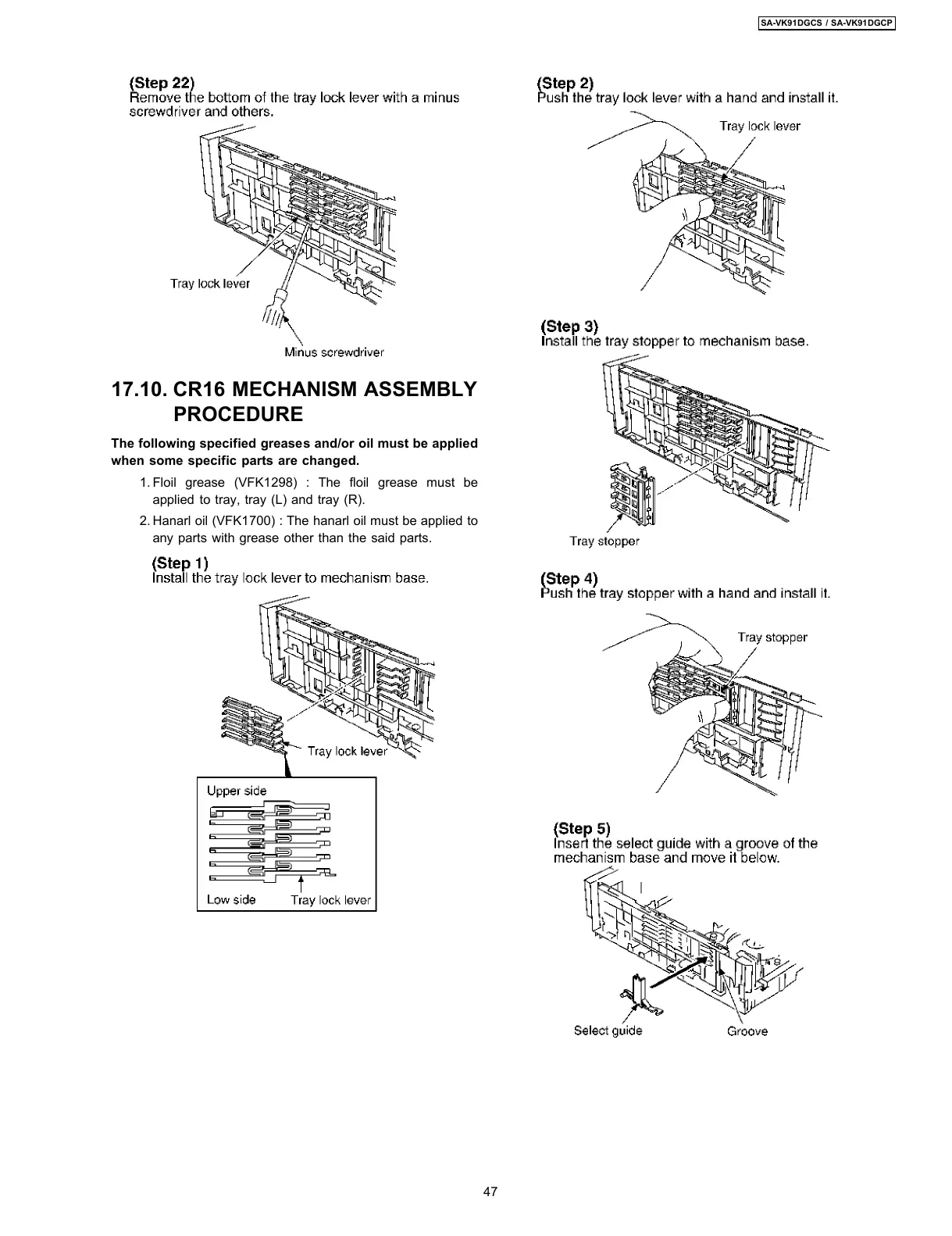 SA-VK91DGCS / SA-VK91DGCP

(Step 22)
Remove the bottom of the tray lock lever with a minus screwdriver and others.

Tray lock lever

Minus screwdriver

17.10. CR16 MECHANISM ASSEMBLY PROCEDURE

The following specified greases and/or oil must be applied when some specific parts are changed.

1. Floil grease (VFK1298) : The floil grease must be applied to tray, tray (L) and tray (R).

2. Hanarl oil (VFK1700) : The hanarl oil must be applied to any parts with grease other than the said parts.

(Step 1)
Install the tray lock lever to mechanism base.

Tray lock lever

Upper side

Low side

Tray lock lever

(Step 2)
Push the tray lock lever with a hand and install it.

Tray lock lever

(Step 3)
Install the tray stopper to mechanism base.

Tray stopper

(Step 4)
Push the tray stopper with a hand and install it.

Tray stopper

(Step 5)
Insert the select guide with a groove of the mechanism base and move it below.

Select guide

Groove

47