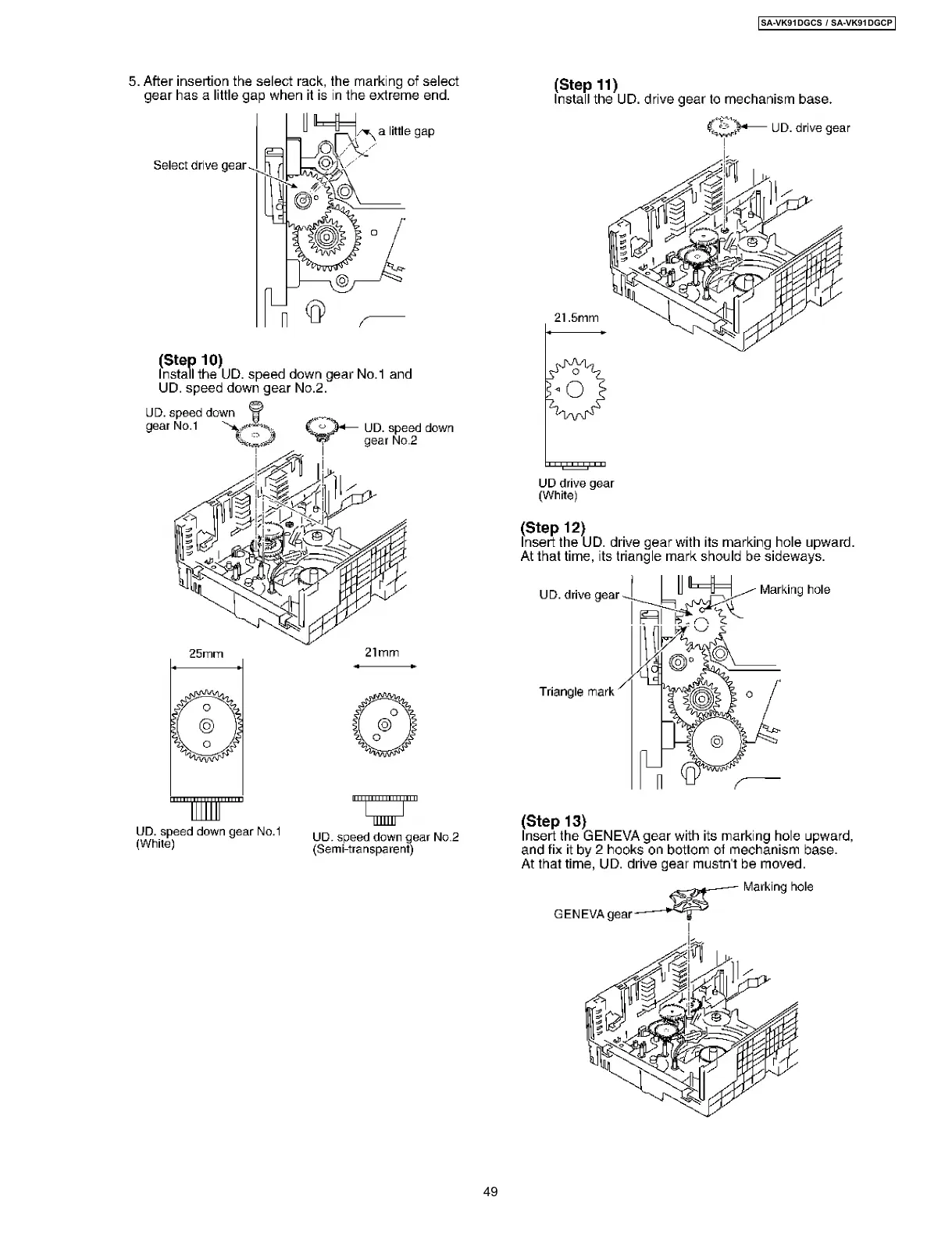 SA-VK91DGCS / SA-VK91DGCP

5. After insertion the select rack, the marking of select gear has a little gap when it is in the extreme end.

a little gap

Select drive gear

(Step 10)
Install the UD. speed down gear No.1 and UD. speed down gear No.2.

UD. speed down gear No.1

UD. speed down gear No.2

25mm

21mm

UD. speed down gear No.1 (White)

UD. speed down gear No.2 (Semi-transparent)

(Step 11)
Install the UD. drive gear to mechanism base.

UD. drive gear

21.5mm

UD drive gear (White)

(Step 12)
Insert the UD. drive gear with its marking hole upward. At that time, its triangle mark should be sideways.

UD. drive gear

Marking hole

Triangle mark

(Step 13)
Insert the GENEVA gear with its marking hole upward, and fix it by 2 hooks on bottom of mechanism base. At that time, UD. drive gear mustn't be moved.

Marking hole

GENEVA gear

49