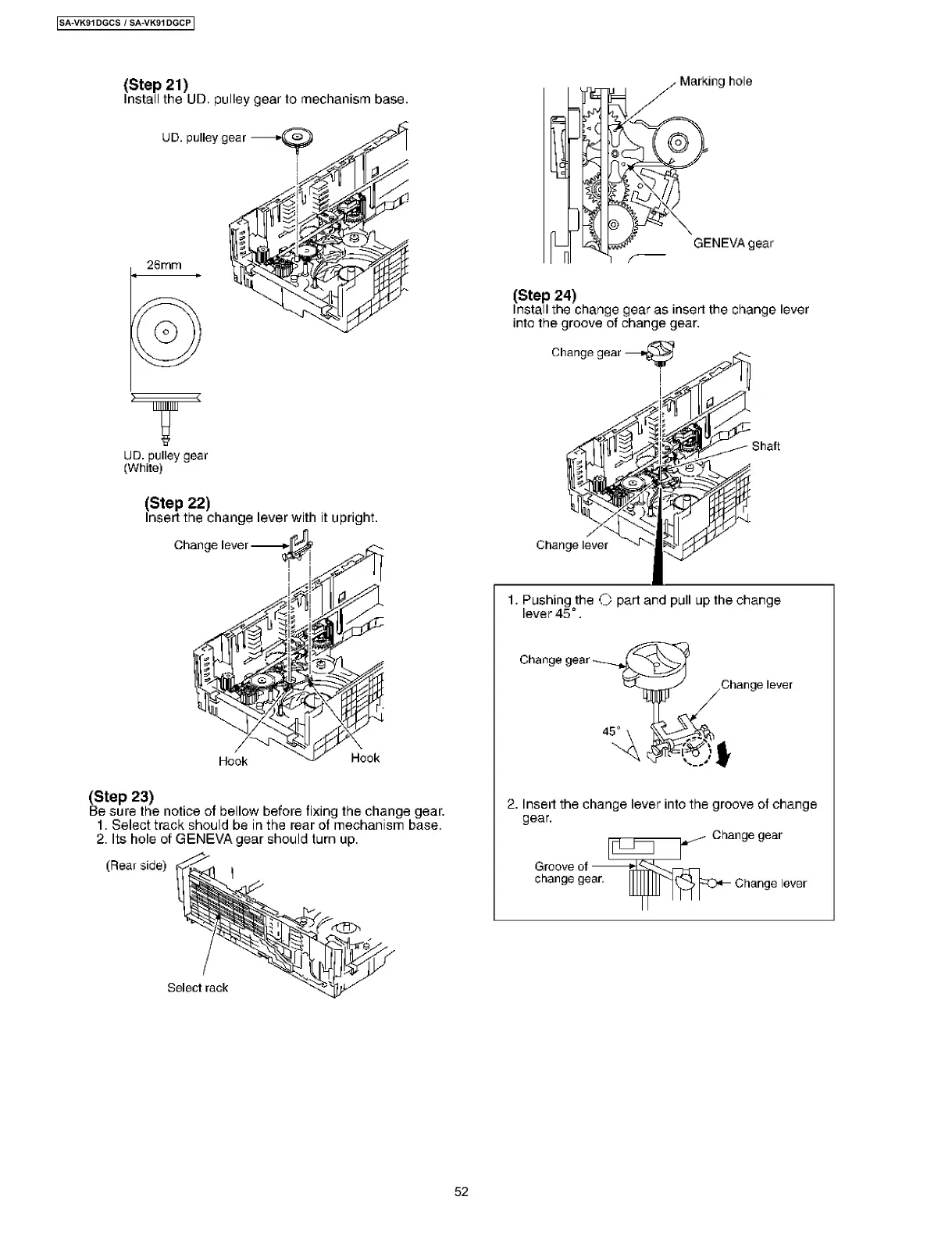 SA-VK91DGCS / SA-VK91DGCP

(Step 21)
Install the UD. pulley gear to mechanism base.

UD. pulley gear

26mm

UD. pulley gear
(White)

(Step 22)
Insert the change lever with it upright.

Change lever

Hook

Hook

(Step 23)
Be sure the notice of bellow before fixing the change gear.
1. Select track should be in the rear of mechanism base.
2. Its hole of GENEVA gear should turn up.

(Rear side)

Select rack

Marking hole

GENEVA gear

(Step 24)
Install the change gear as insert the change lever into the groove of change gear.

Change gear

Shaft

Change lever

1. Pushing the ○ part and pull up the change lever 45°.

Change gear

Change lever

45°

2. Insert the change lever into the groove of change gear.

Change gear

Groove of change gear.

Change lever

52