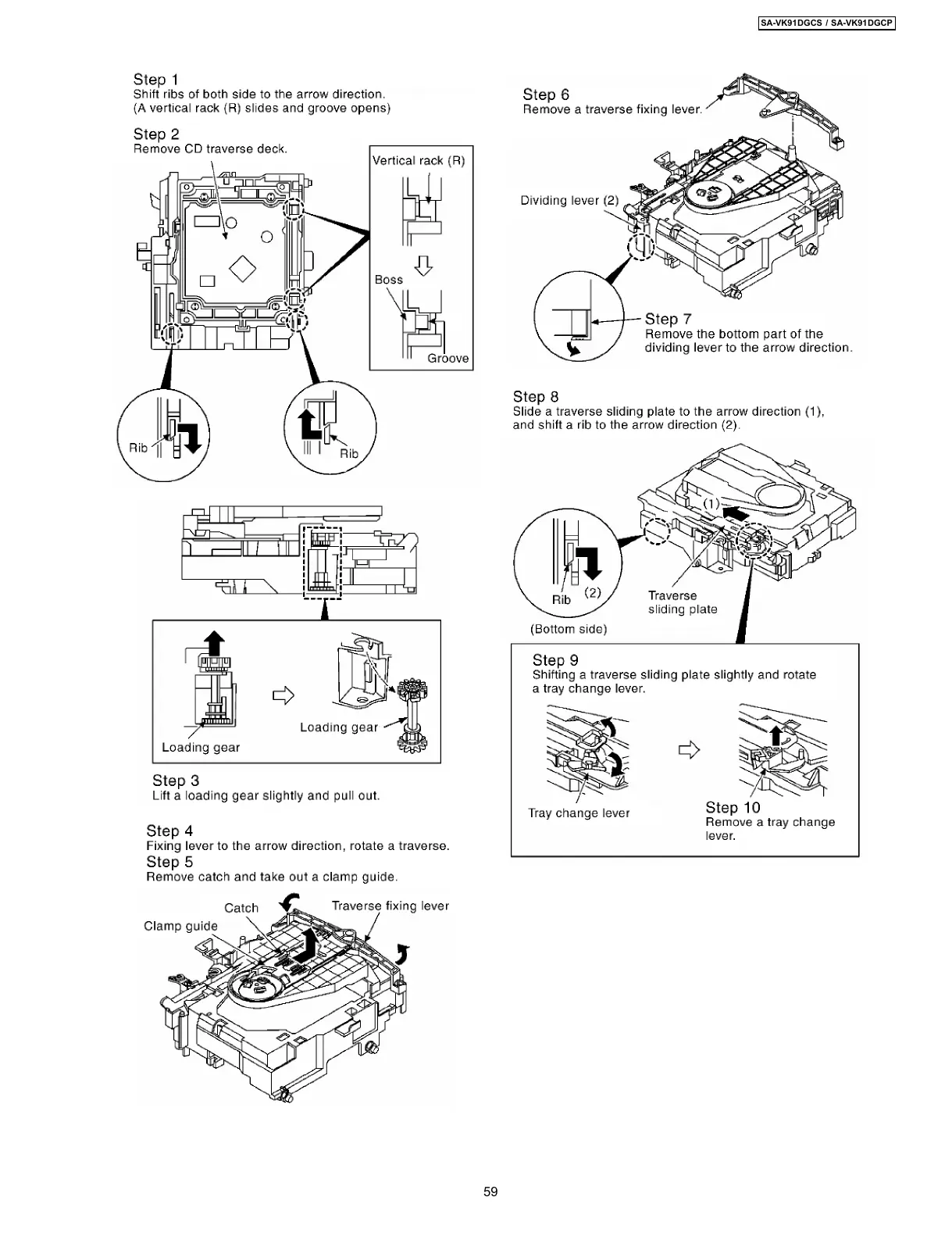 SA-VK91DGCS / SA-VK91DGCP

Step 1
Shift ribs of both side to the arrow direction.
(A vertical rack (R) slides and groove opens)

Step 2
Remove CD traverse deck.

Vertical rack (R)

Boss

Groove

Rib

Rib

Loading gear

Loading gear

Step 3
Lift a loading gear slightly and pull out.

Step 4
Fixing lever to the arrow direction, rotate a traverse.

Step 5
Remove catch and take out a clamp guide.

Catch

Traverse fixing lever

Clamp guide

Step 6
Remove a traverse fixing lever.

Dividing lever (2)

Step 7
Remove the bottom part of the dividing lever to the arrow direction.

Step 8
Slide a traverse sliding plate to the arrow direction (1), and shift a rib to the arrow direction (2).

(1)

Rib

(2)

Traverse sliding plate

(Bottom side)

Step 9
Shifting a traverse sliding plate slightly and rotate a tray change lever.

Tray change lever

Step 10
Remove a tray change lever.

59