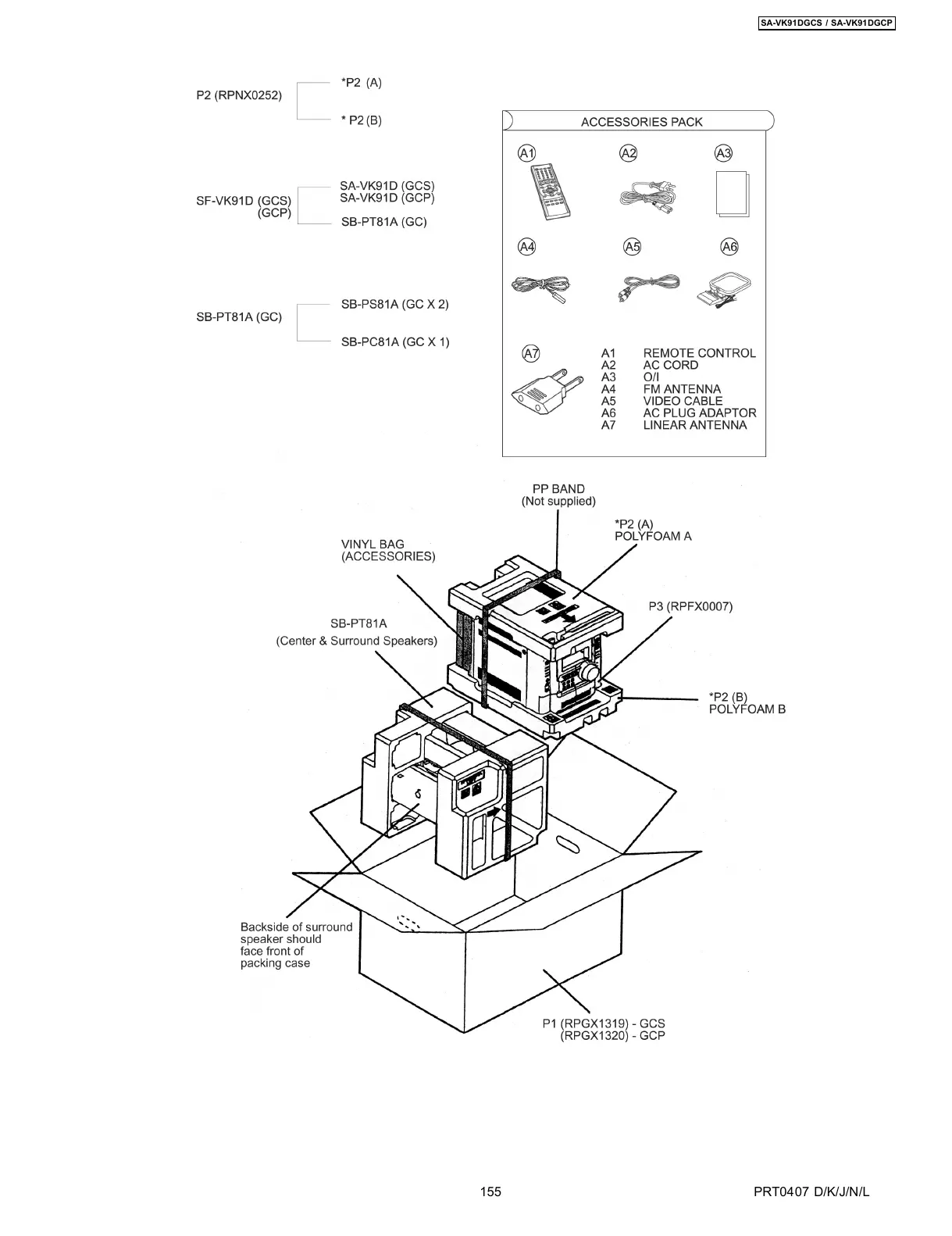 SA-VK91DGCS / SA-VK91DGCP

P2 (RPNX0252)

*P2 (A)

* P2 (B)

SF-VK91D (GCS)
(GCP)

SA-VK91D (GCS)
SA-VK91D (GCP)

SB-PT81A (GC)

SB-PT81A (GC)

SB-PS81A (GC X 2)

SB-PC81A (GC X 1)

ACCESSORIES PACK

A1

A2

A3

A4

A5

A6

A7

A1 REMOTE CONTROL
A2 AC CORD
A3 O/I
A4 FM ANTENNA
A5 VIDEO CABLE
A6 AC PLUG ADAPTOR
A7 LINEAR ANTENNA

PP BAND
(Not supplied)

*P2 (A)
POLYFOAM A

VINYL BAG
(ACCESSORIES)

P3 (RPFX0007)

SB-PT81A
(Center & Surround Speakers)

*P2 (B)
POLYFOAM B

Backside of surround speaker should face front of packing case

P1 (RPGX1319) - GCS
(RPGX1320) - GCP

155

PRT0407 D/K/J/N/L