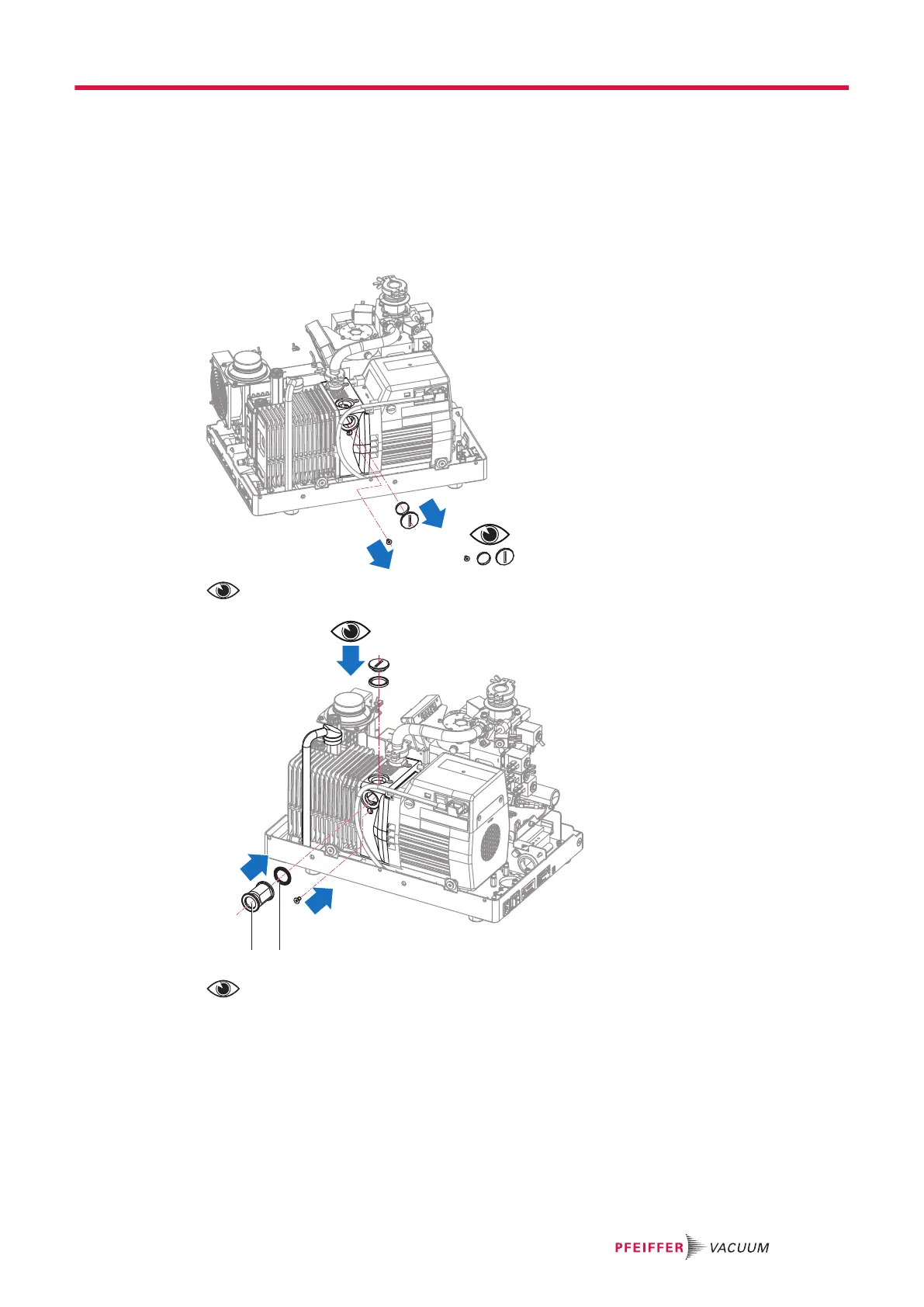 PFEIFFER VACUUM