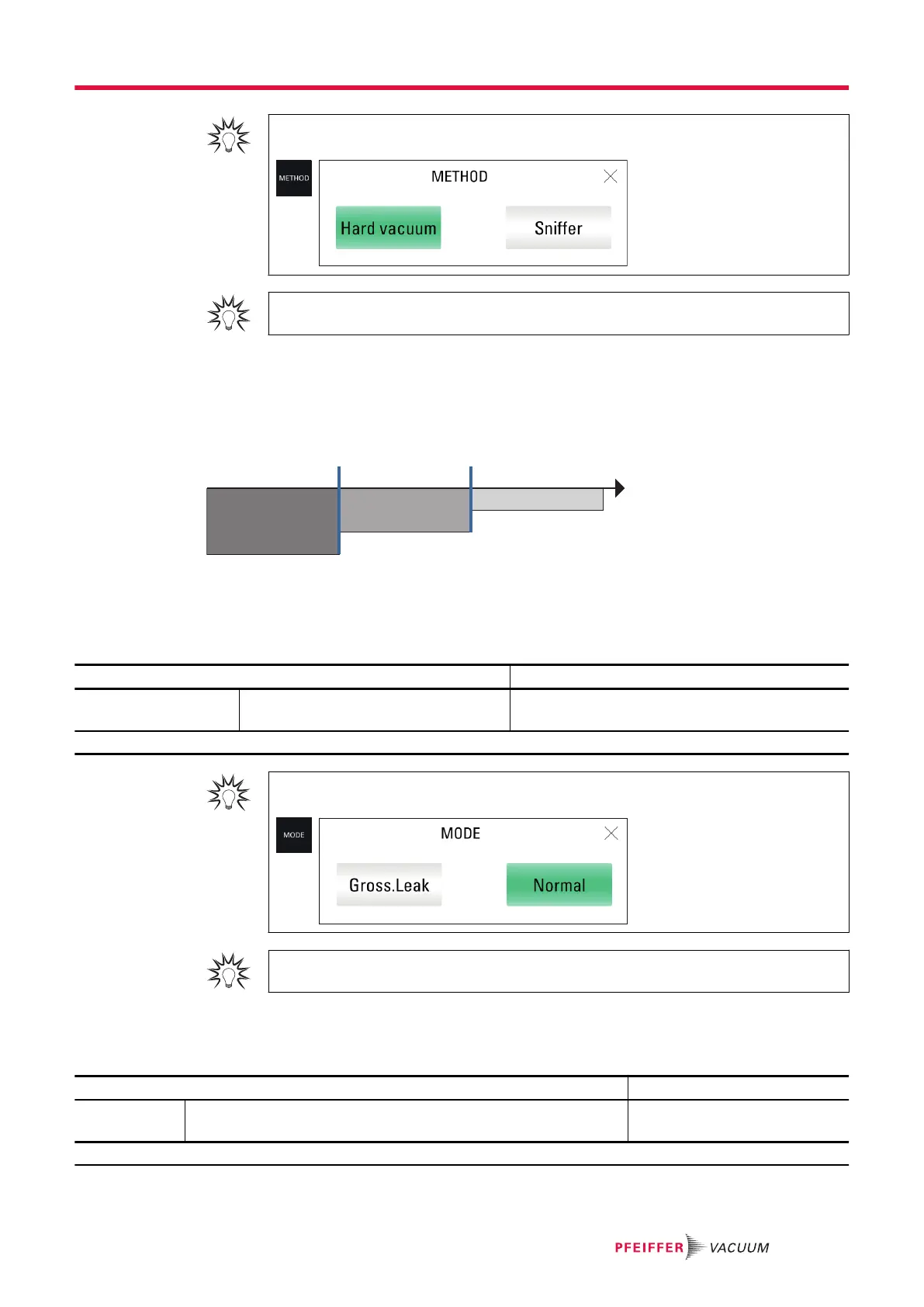 METHOD

METHOD

Hard vacuum

Sniffer

MODE

MODE

Gross.Leak

Normal

PFEIFFER VACUUM