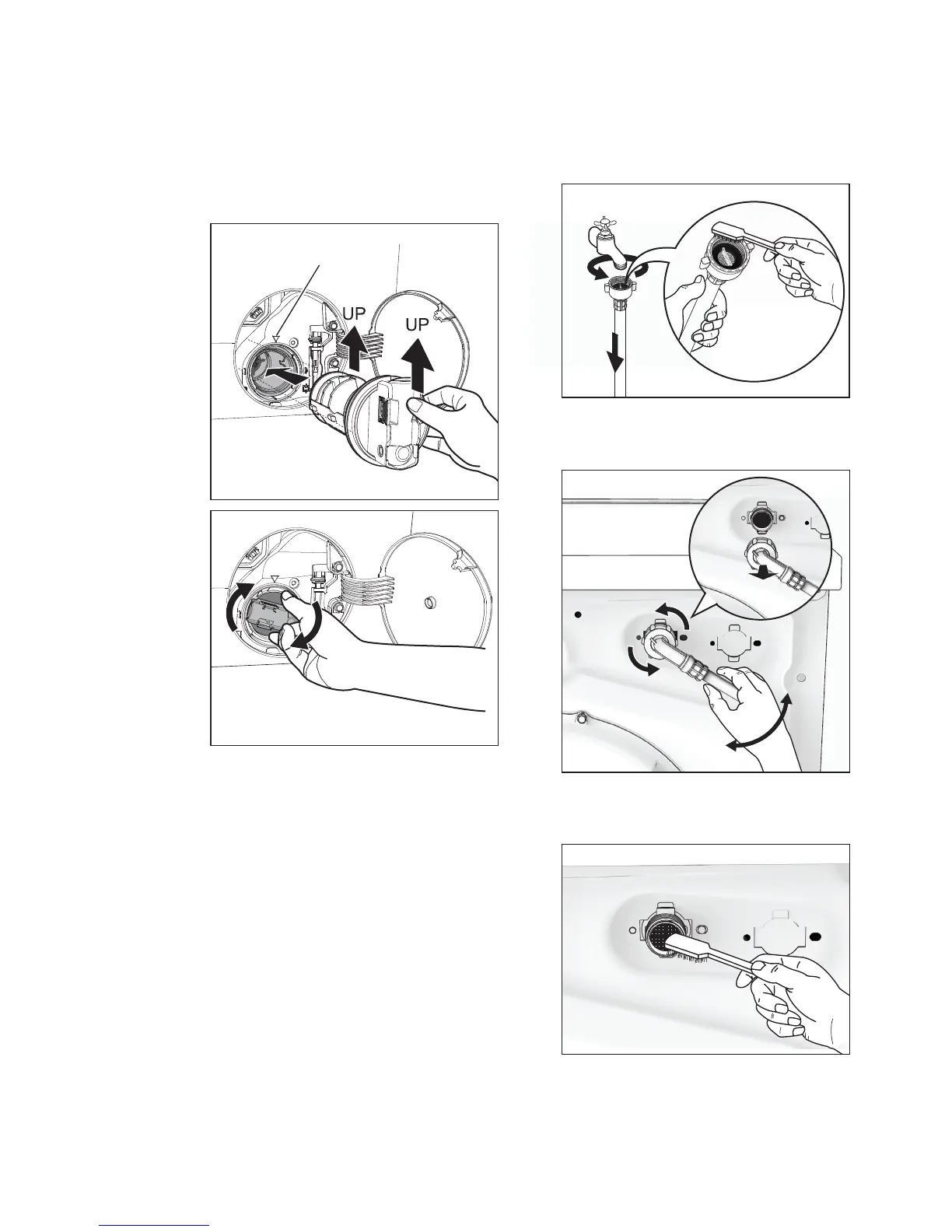 UP
UP