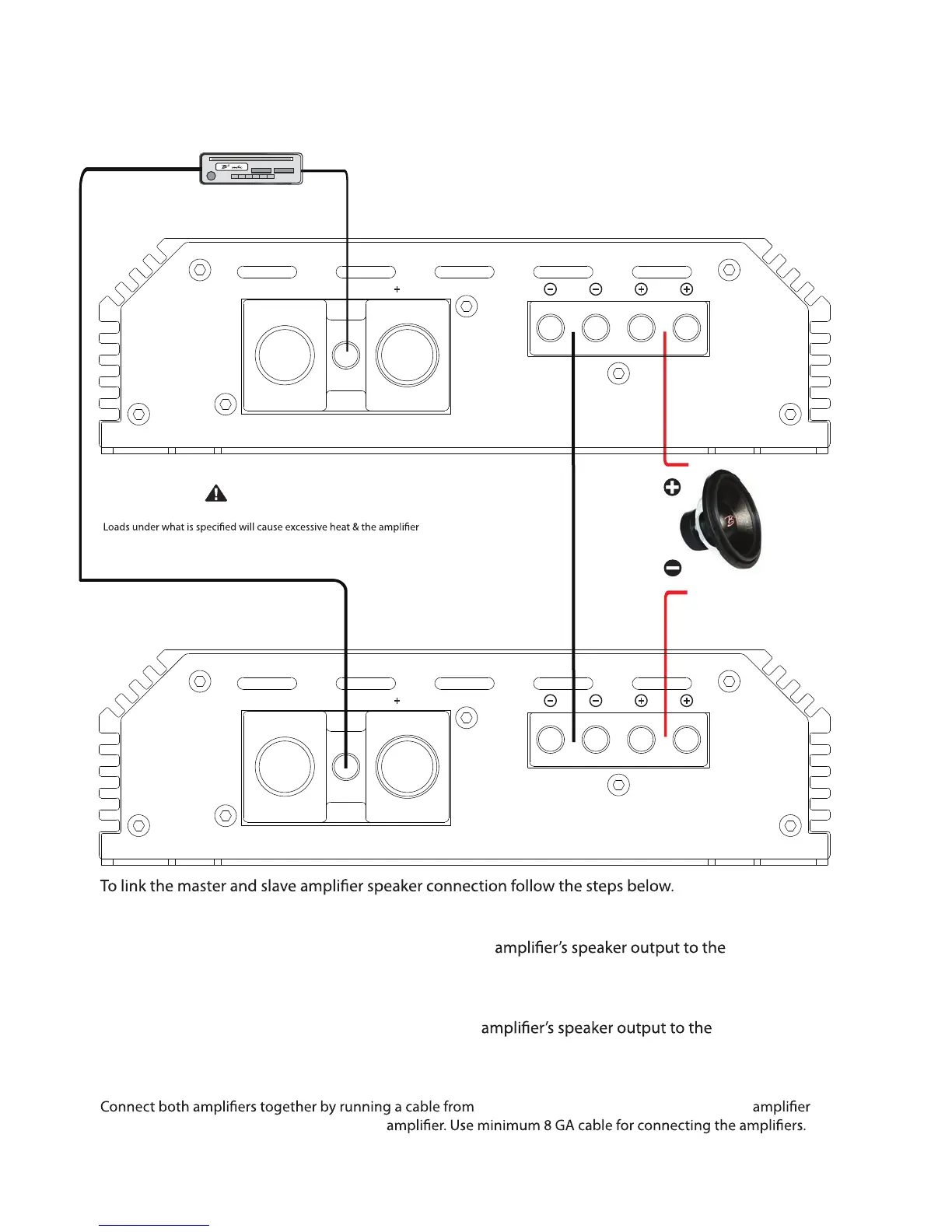 +

Loads under what is specified will cause excessive heat & the amplifier

+

To link the master and slave amplifier speaker connection follow the steps below.

amplifier's speaker output to the

amplifier's speaker output to the

Connect both amplifiers together by running a cable from amplifier amplifier. Use minimum 8 GA cable for connecting the amplifiers.