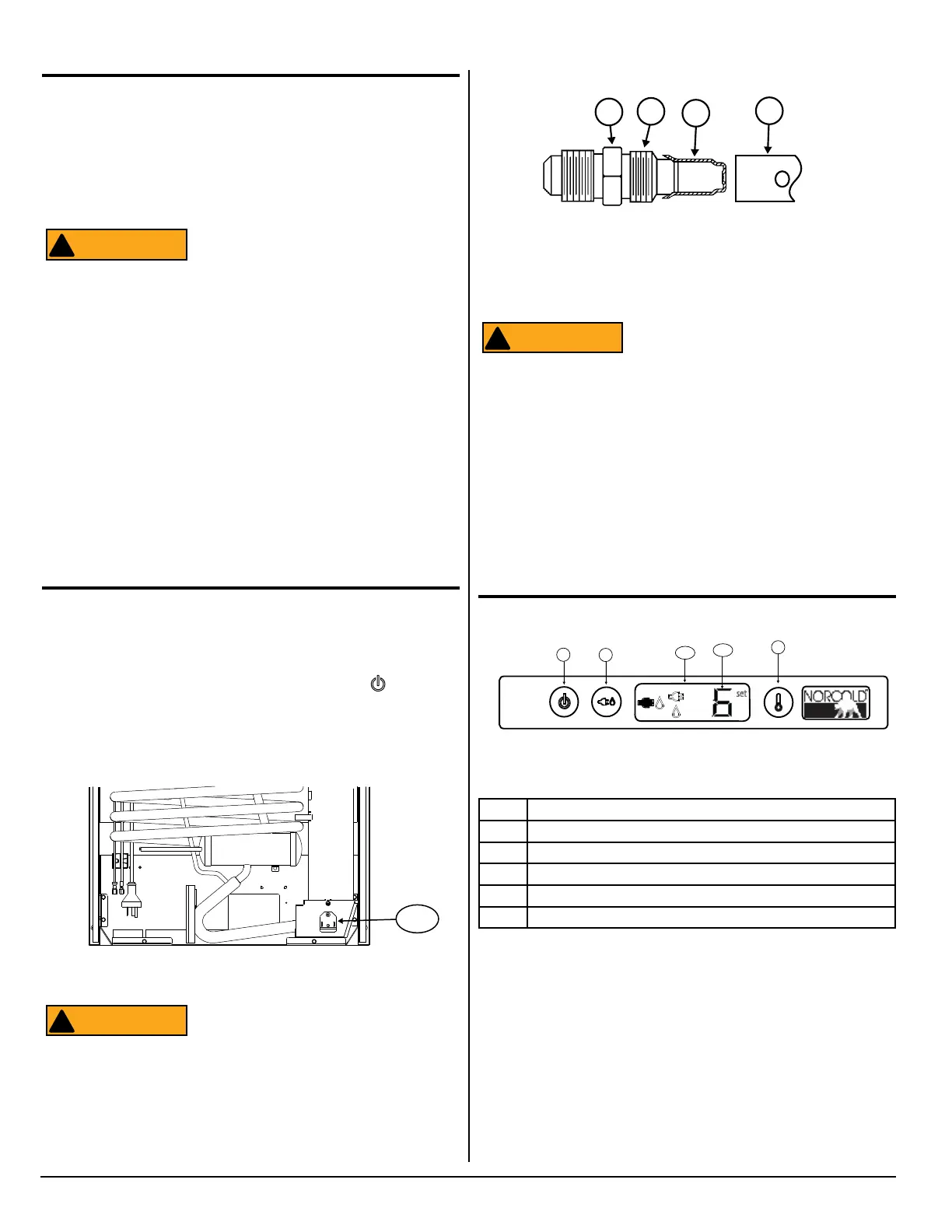 set

NORCOLD