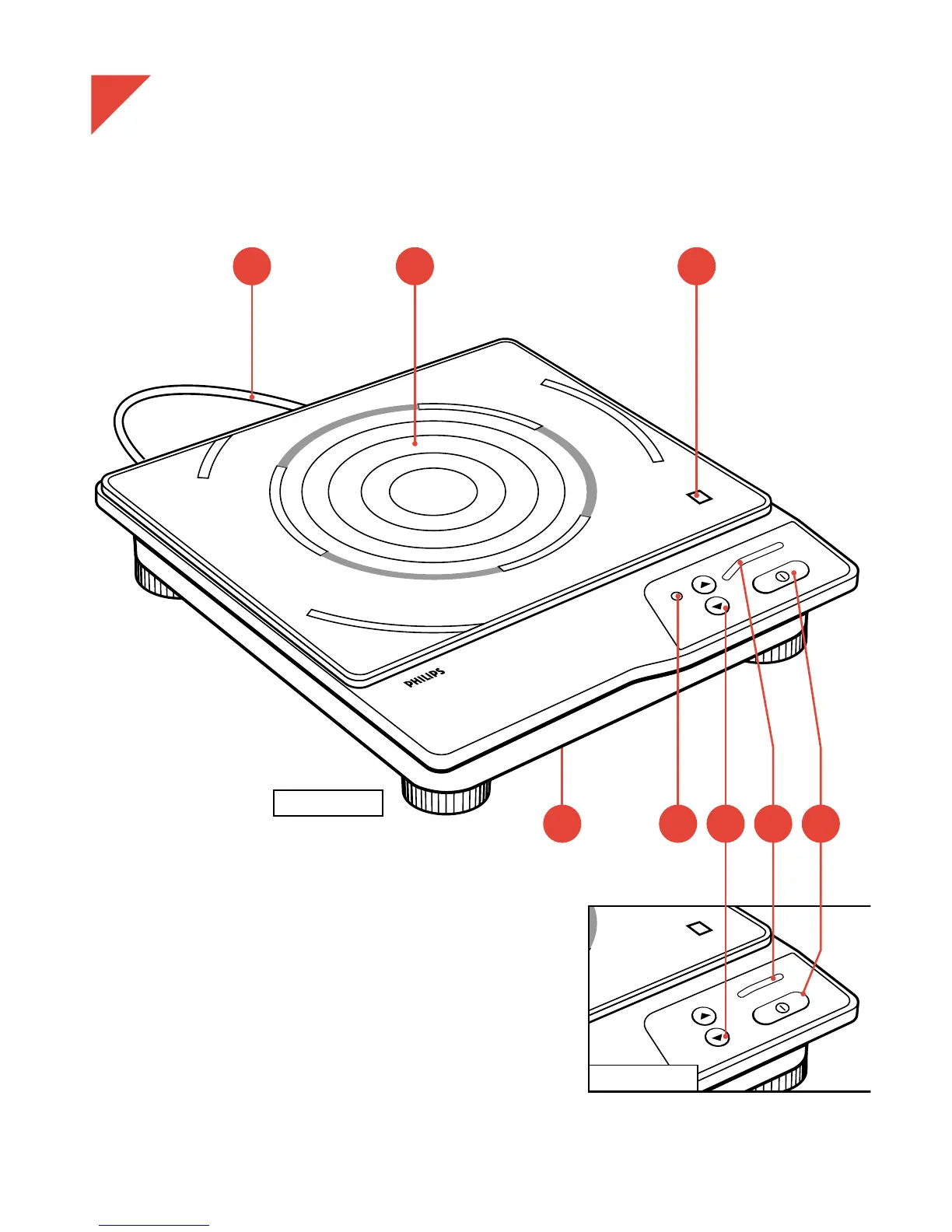 PHILIPS