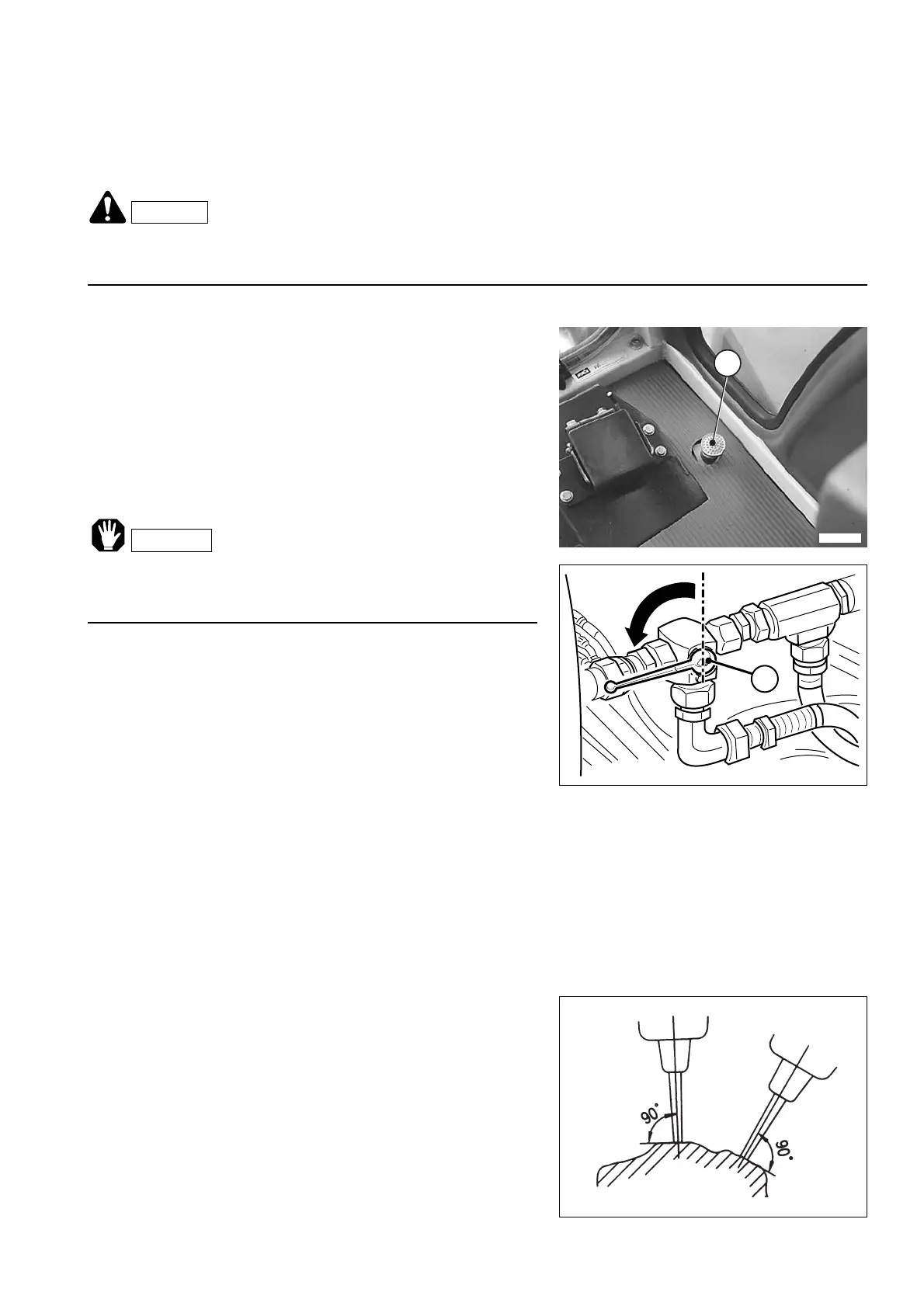 90°

90°