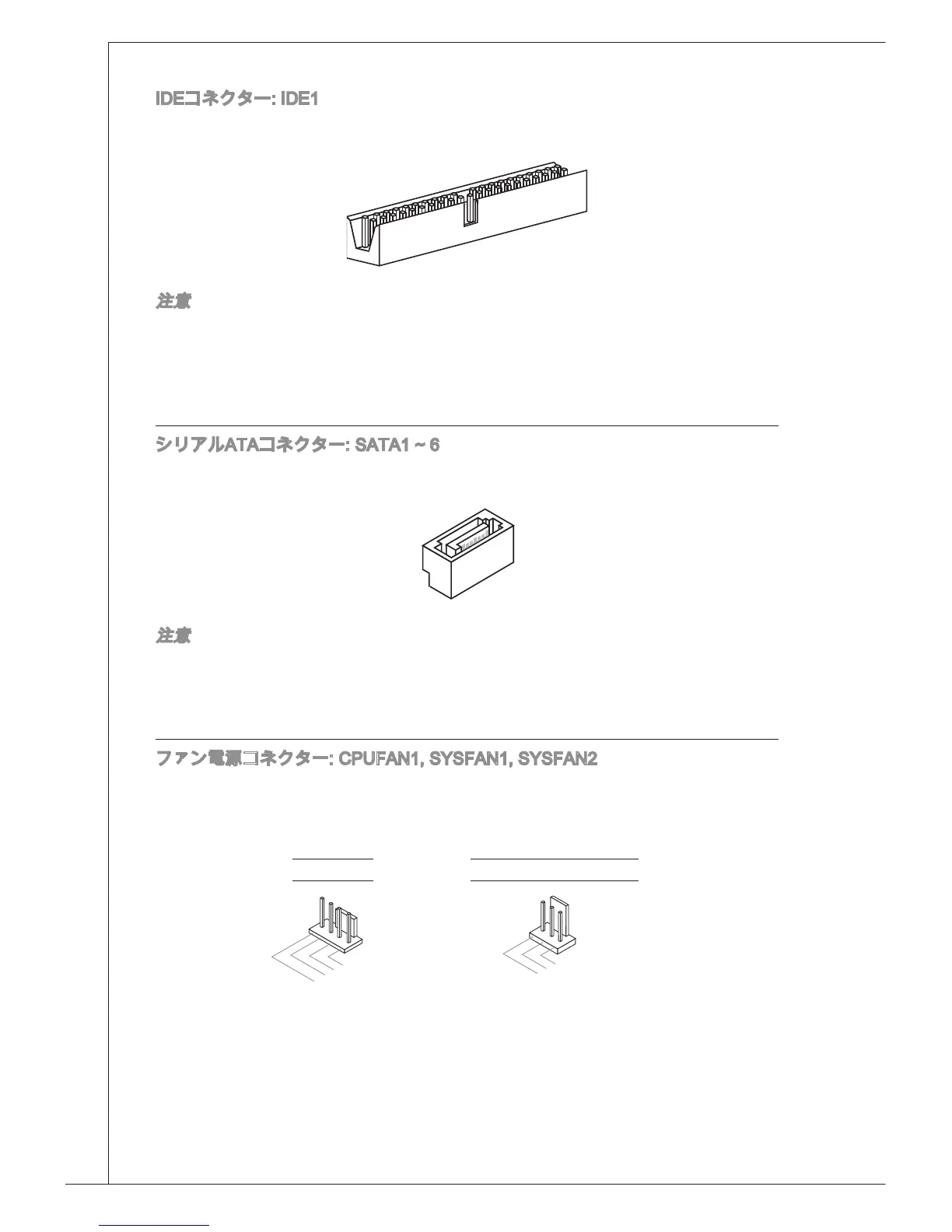 IDEコネクター: IDE1

注意

シリアルATAコネクター: SATA1 ~ 6

注意

ファン電源コネクター: CPUFAN1, SYSFAN1, SYSFAN2