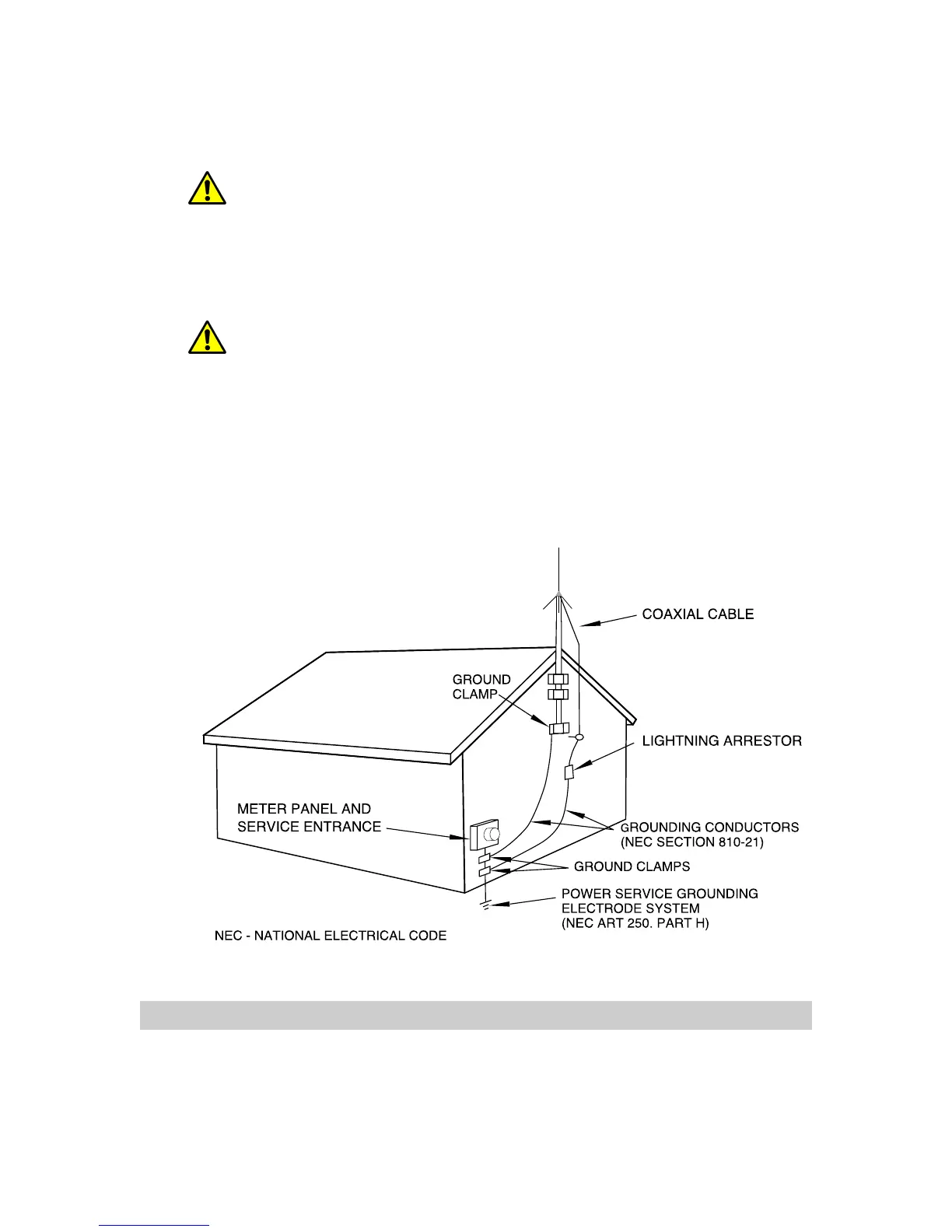 COAXIAL CABLE

GROUND CLAMP

LIGHTNING ARRESTOR

METER PANEL AND SERVICE ENTRANCE

GROUNDING CONDUCTORS (NEC SECTION 810-21)

GROUND CLAMPS

POWER SERVICE GROUNDING ELECTRODE SYSTEM (NEC ART 250. PART H)

NEC - NATIONAL ELECTRICAL CODE