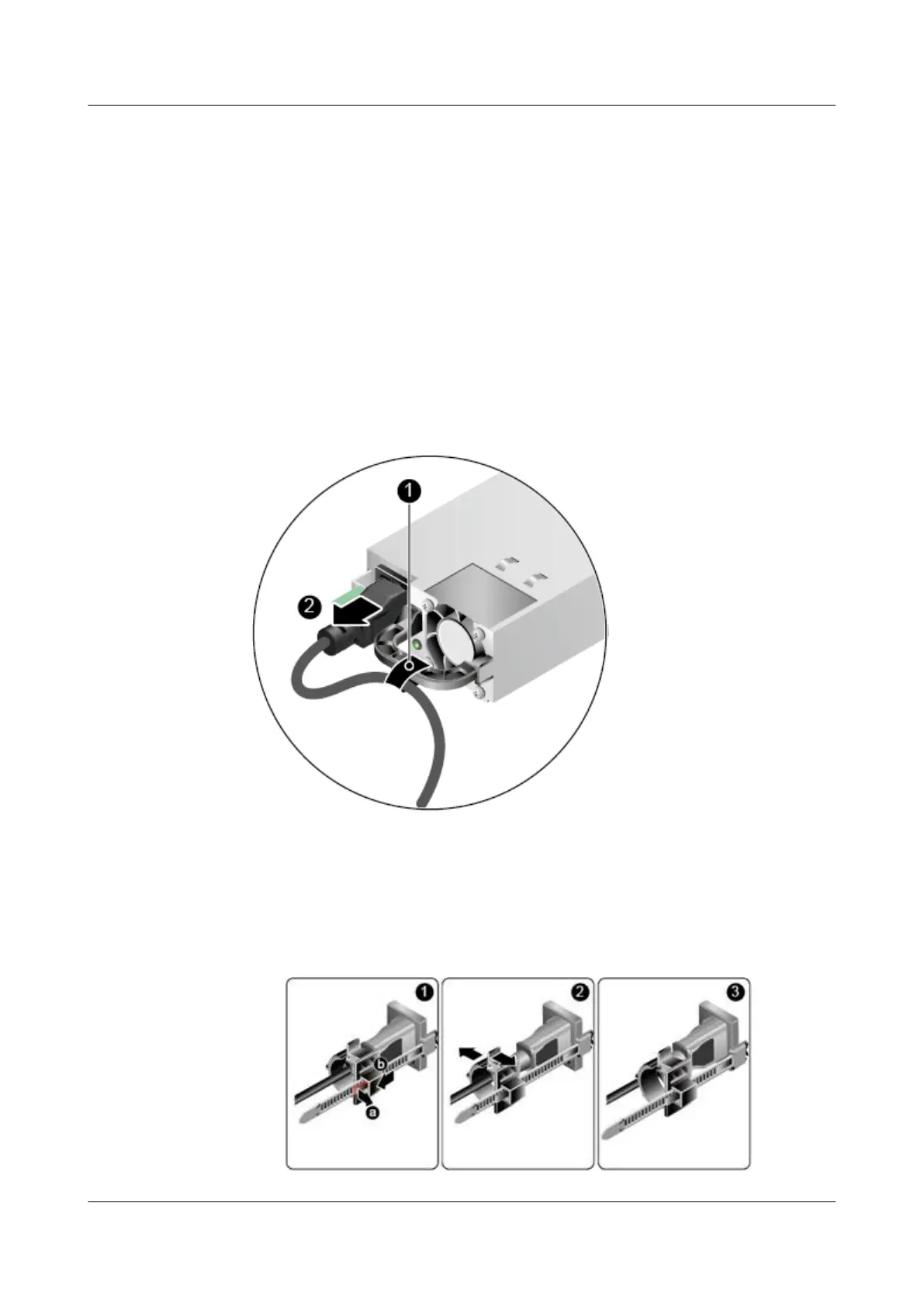 1

2

1

b

a

2

3