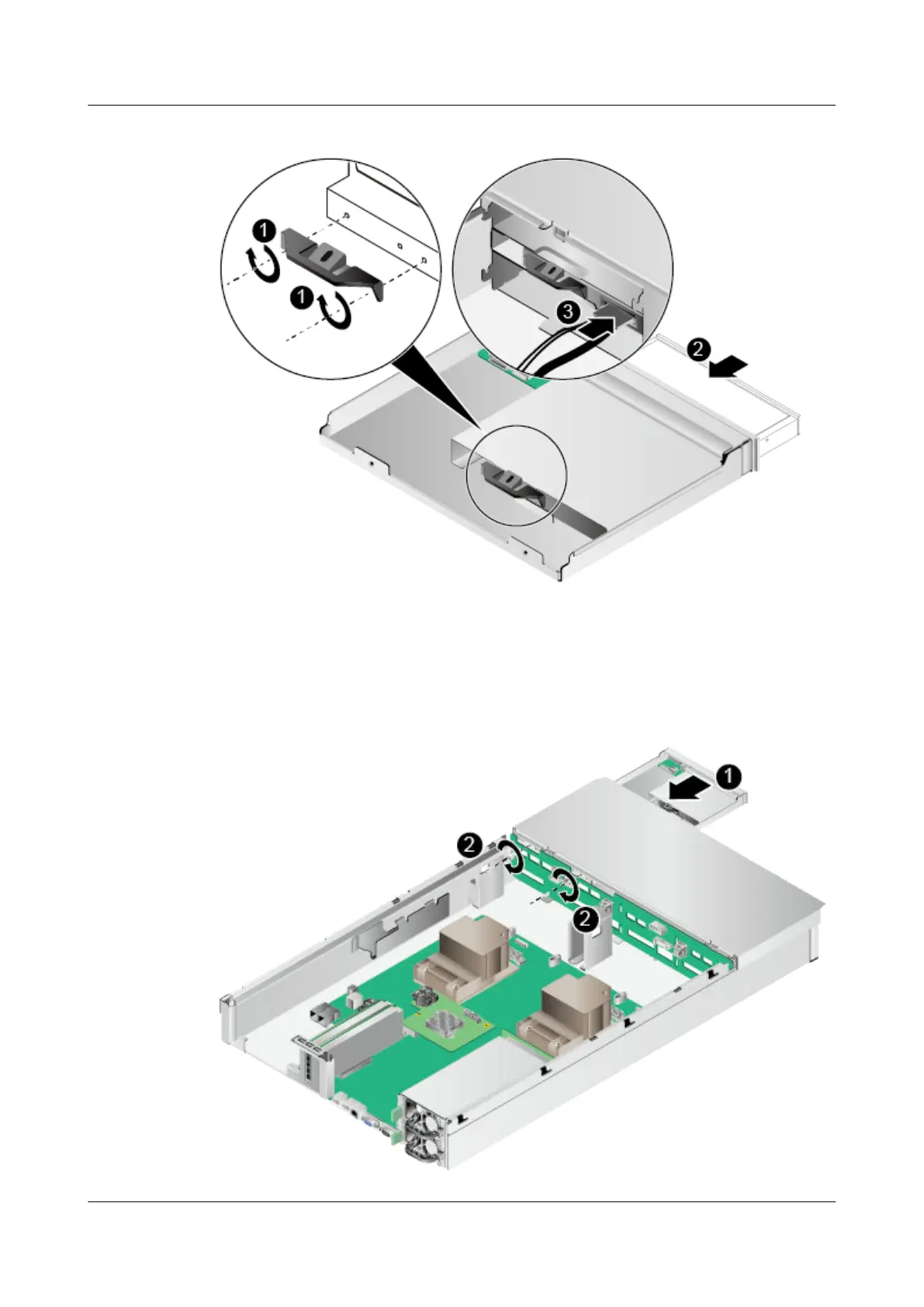 1

1

3

2

1

2

2