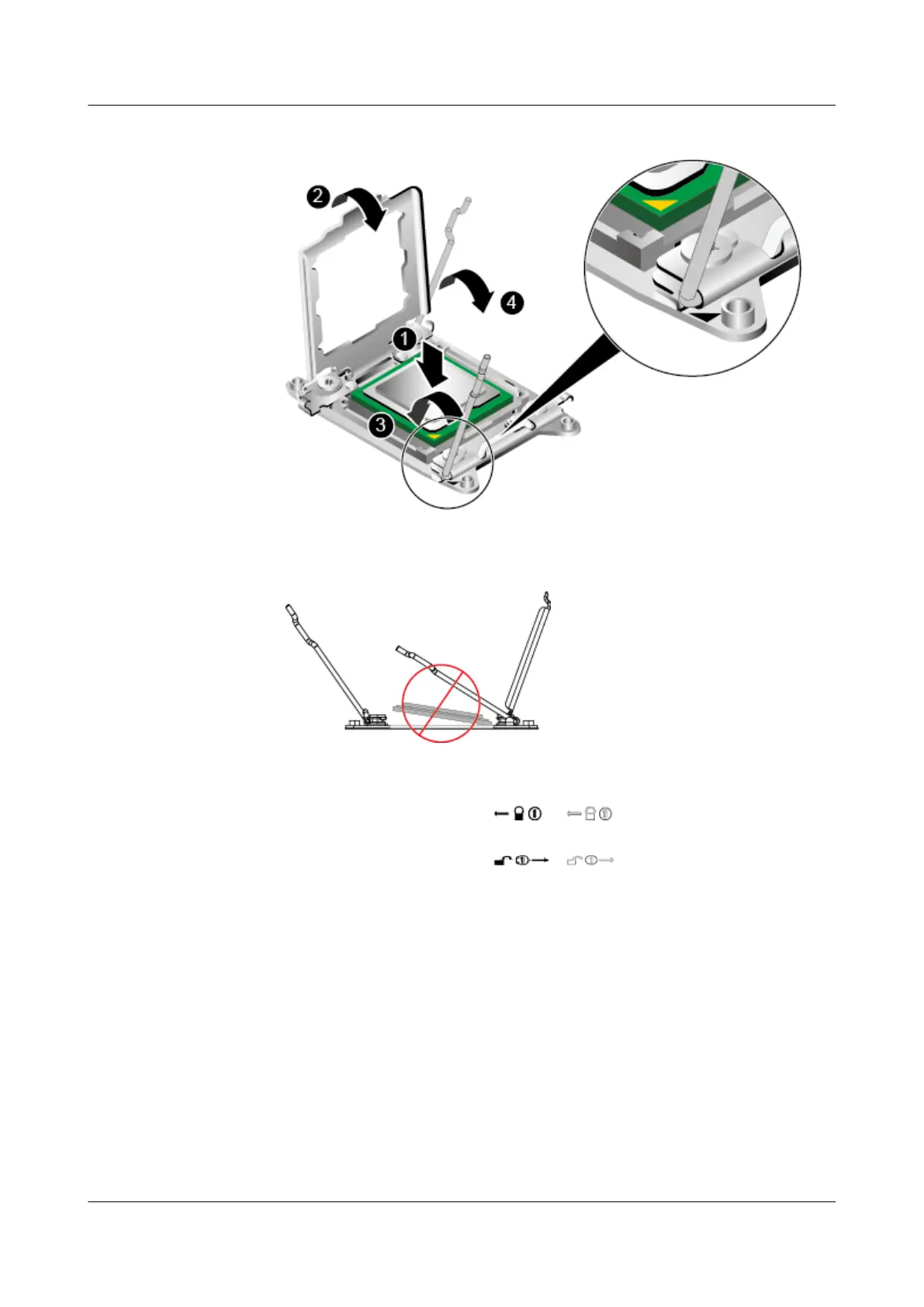 2

4

1

3