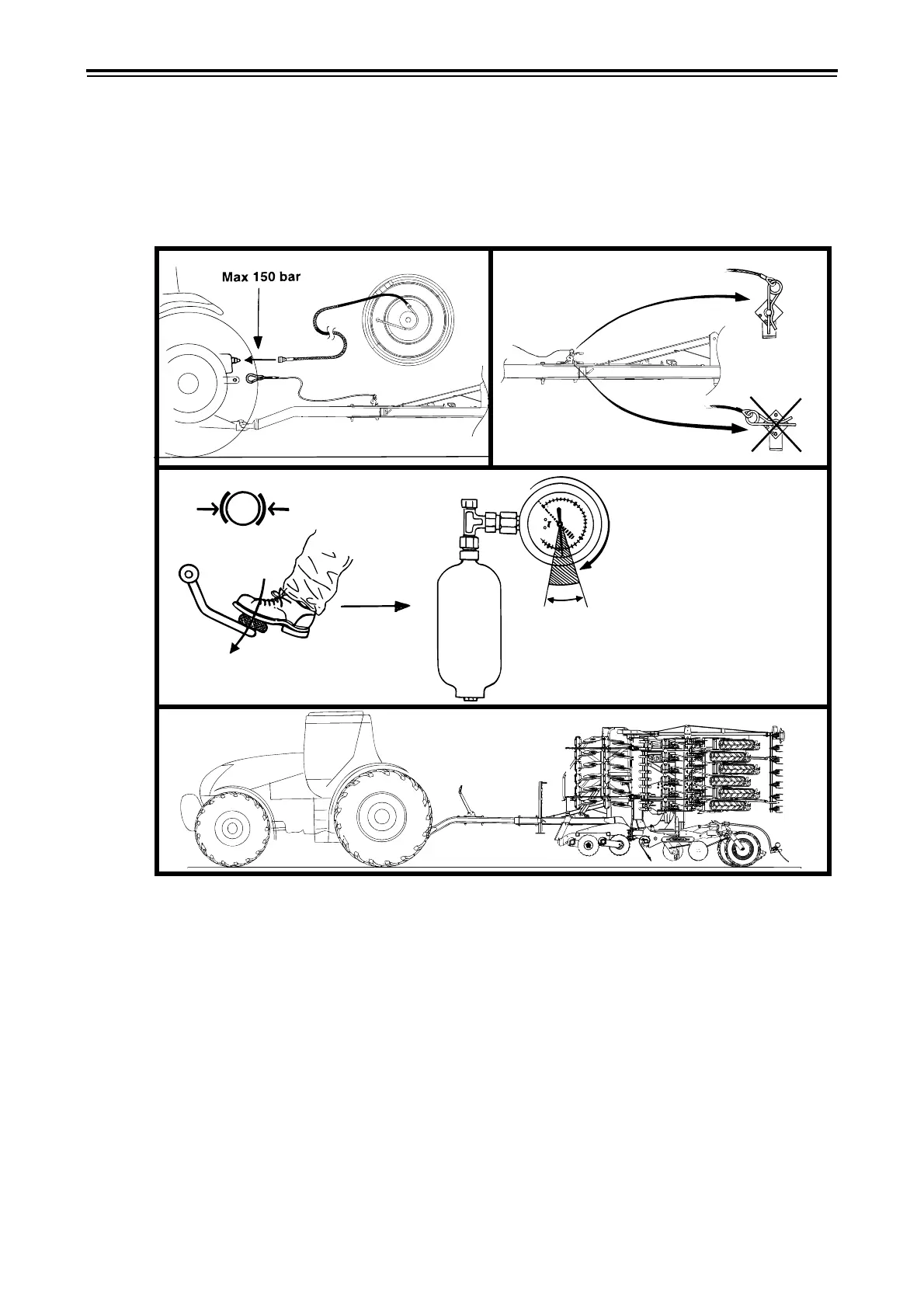 Max 150 bar